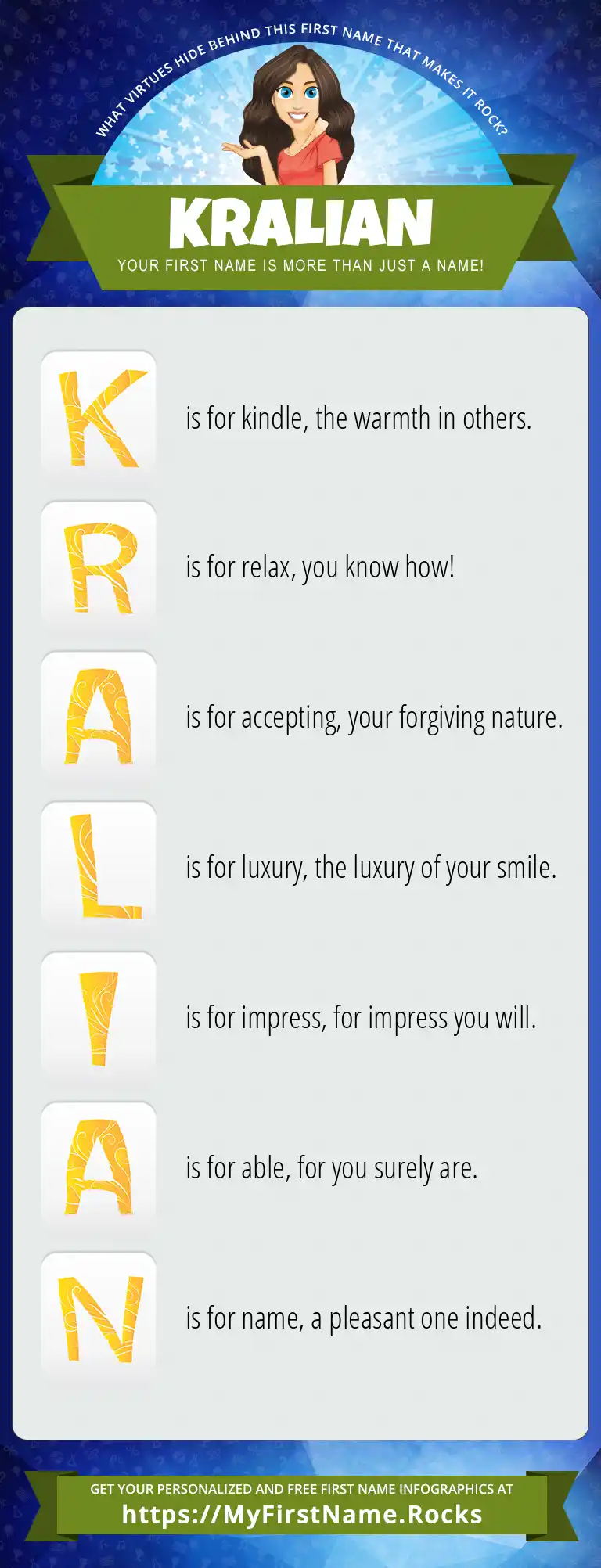 WHAT VIRTUES HIDE BEHIND THIS FIRST NAME THAT MAKES IT ROCK?

KRALIAN

YOUR FIRST NAME IS MORE THAN JUST A NAME!

K is for kindle, the warmth in others.

R is for relax, you know how!

A is for accepting, your forgiving nature.

L is for luxury, the luxury of your smile.

I is for impress, for impress you will.

A is for able, for you surely are.

N is for name, a pleasant one indeed.

GET YOUR PERSONALIZED AND FREE FIRST NAME INFOGRAPHICS AT
https://MyFirstName.Rocks