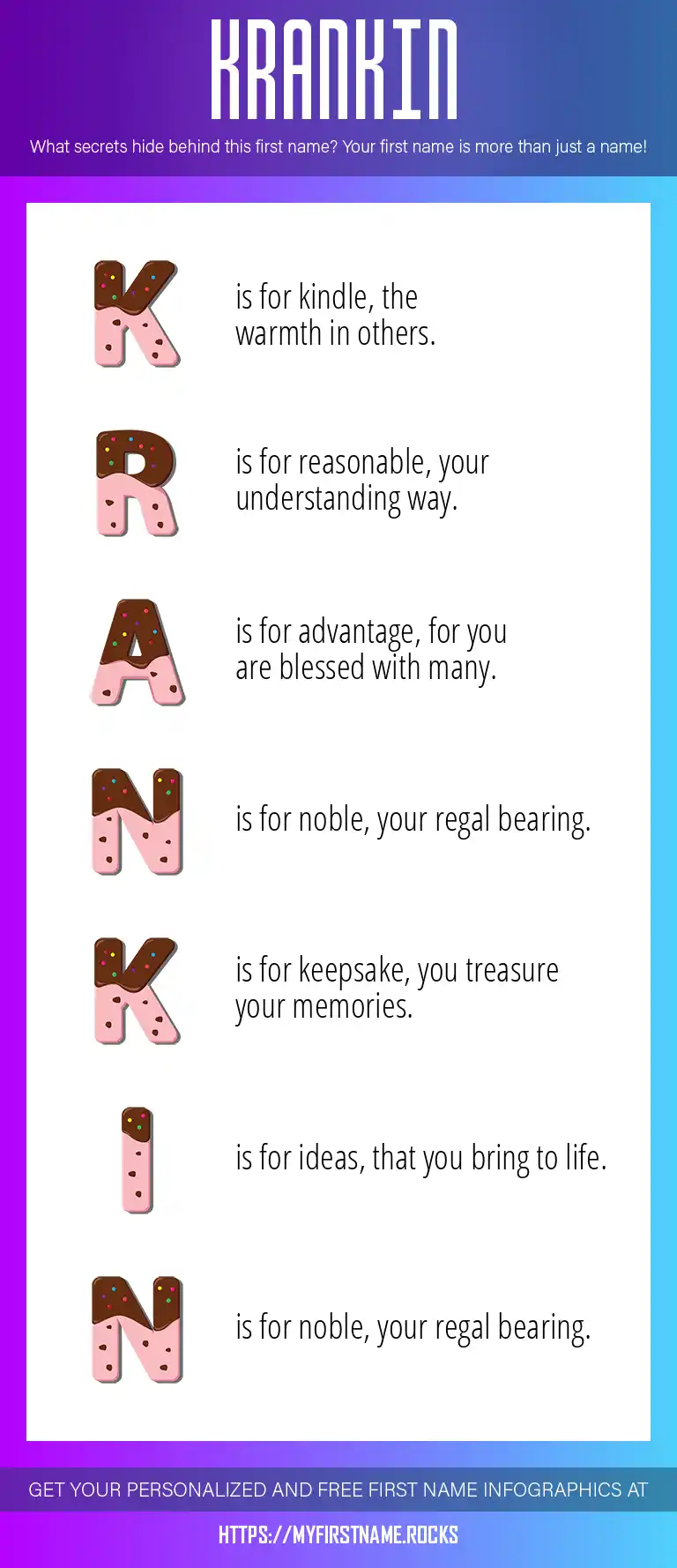 KRANKIN

What secrets hide behind this first name? Your first name is more than just a name!

K

is for kindle, the warmth in others.

R

is for reasonable, your understanding way.

A

is for advantage, for you are blessed with many.

N

is for noble, your regal bearing.

K

is for keepsake, you treasure your memories.

I

is for ideas, that you bring to life.

N

is for noble, your regal bearing.

GET YOUR PERSONALIZED AND FREE FIRST NAME INFOGRAPHICS AT

HTTPS://MYFIRSTNAME.ROCKS