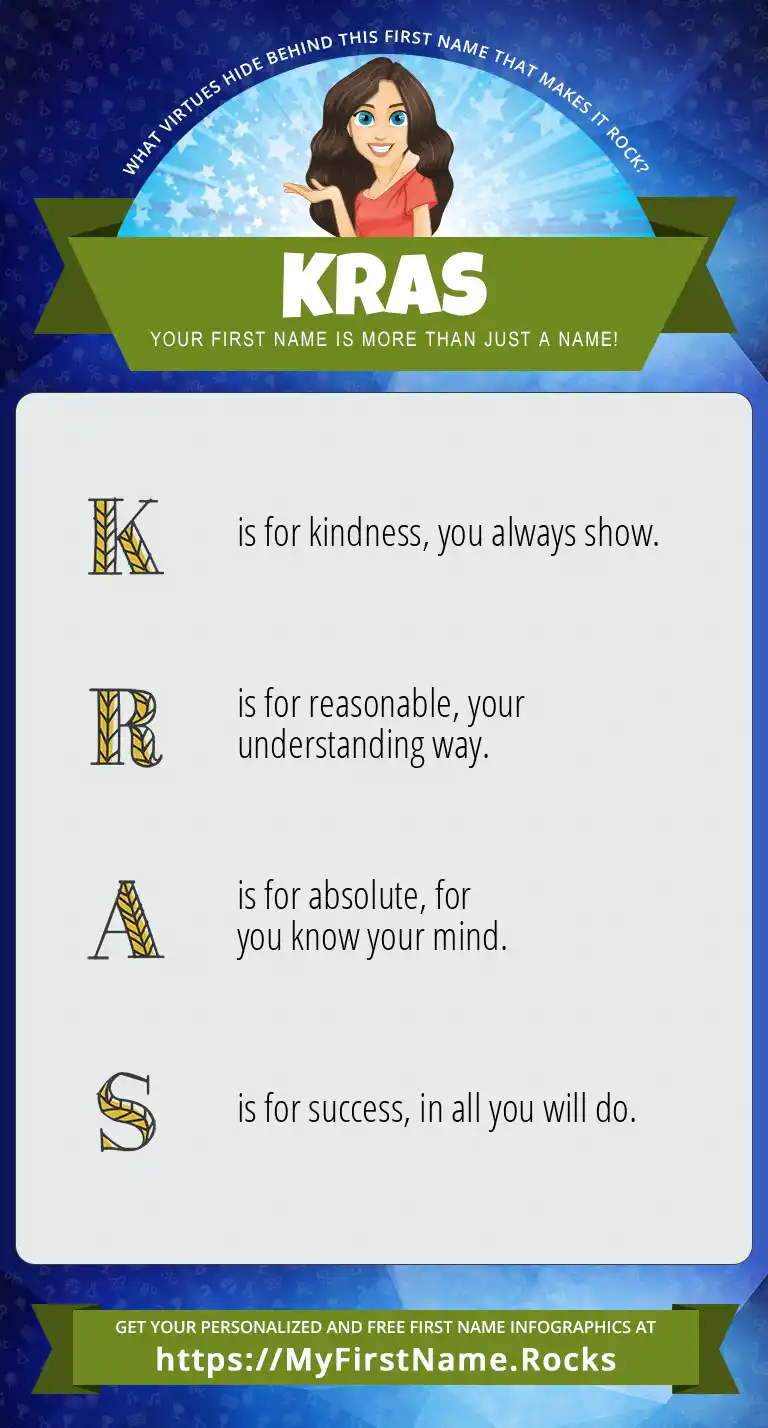 WHAT VIRTUES HIDE BEHIND THIS FIRST NAME THAT MAKES IT ROCK?

KRAS

YOUR FIRST NAME IS MORE THAN JUST A NAME!

K is for kindness, you always show.

R is for reasonable, your understanding way.

A is for absolute, for you know your mind.

S is for success, in all you will do.

GET YOUR PERSONALIZED AND FREE FIRST NAME INFOGRAPHICS AT
https://MyFirstName.Rocks