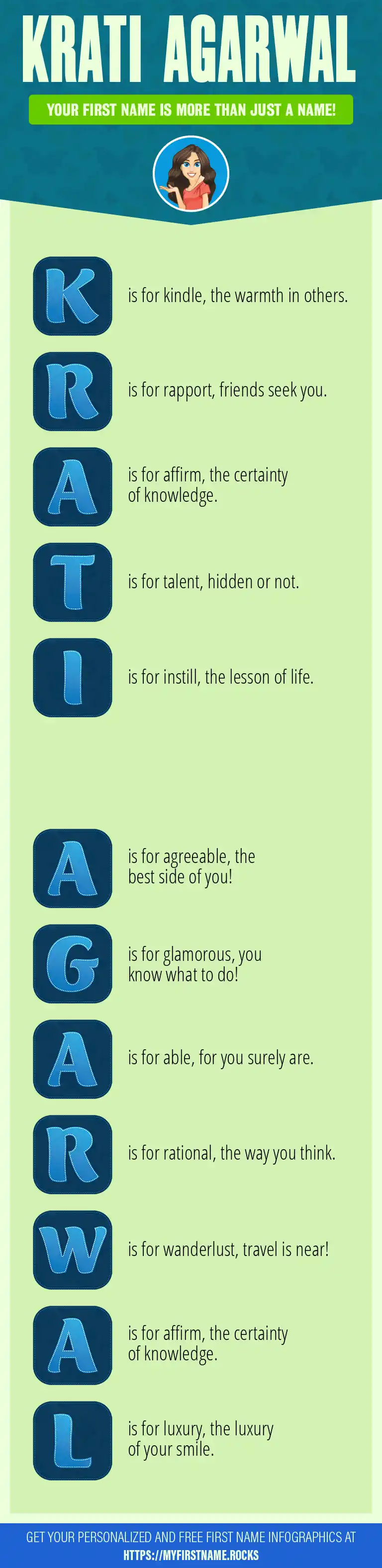 KRATI AGARWAL

YOUR FIRST NAME IS MORE THAN JUST A NAME!

K is for kindle, the warmth in others.

R is for rapport, friends seek you.

A is for affirm, the certainty of knowledge.

T is for talent, hidden or not.

I is for instill, the lesson of life.

A is for agreeable, the best side of you!

G is for glamorous, you know what to do!

A is for able, for you surely are.

R is for rational, the way you think.

W is for wanderlust, travel is near!

A is for affirm, the certainty of knowledge.

L is for luxury, the luxury of your smile.

GET YOUR PERSONALIZED AND FREE FIRST NAME INFOGRAPHICS AT HTTPS://MYFIRSTNAME.ROCKS