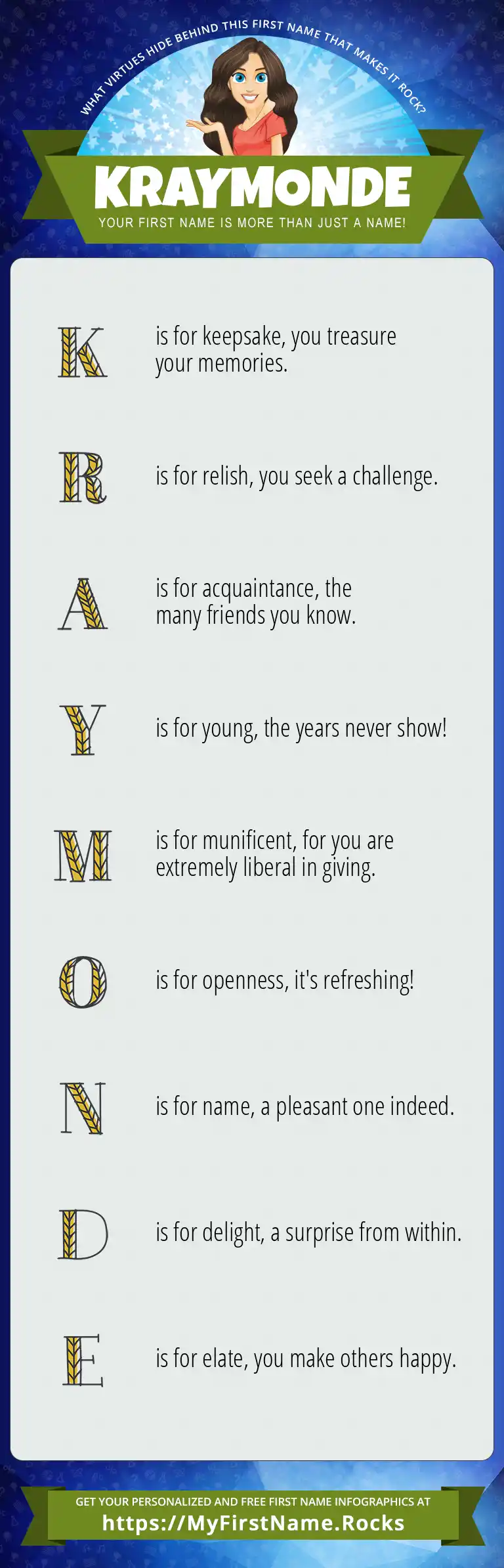 WHAT VIRTUES HIDE BEHIND THIS FIRST NAME THAT MAKES IT ROCK?

KRAYMONDE

YOUR FIRST NAME IS MORE THAN JUST A NAME!

K is for keepsake, you treasure your memories.

R is for relish, you seek a challenge.

A is for acquaintance, the many friends you know.

Y is for young, the years never show!

M is for munificent, for you are extremely liberal in giving.

O is for openness, it's refreshing!

N is for name, a pleasant one indeed.

D is for delight, a surprise from within.

E is for elate, you make others happy.

GET YOUR PERSONALIZED AND FREE FIRST NAME INFOGRAPHICS AT
https://MyFirstName.Rocks