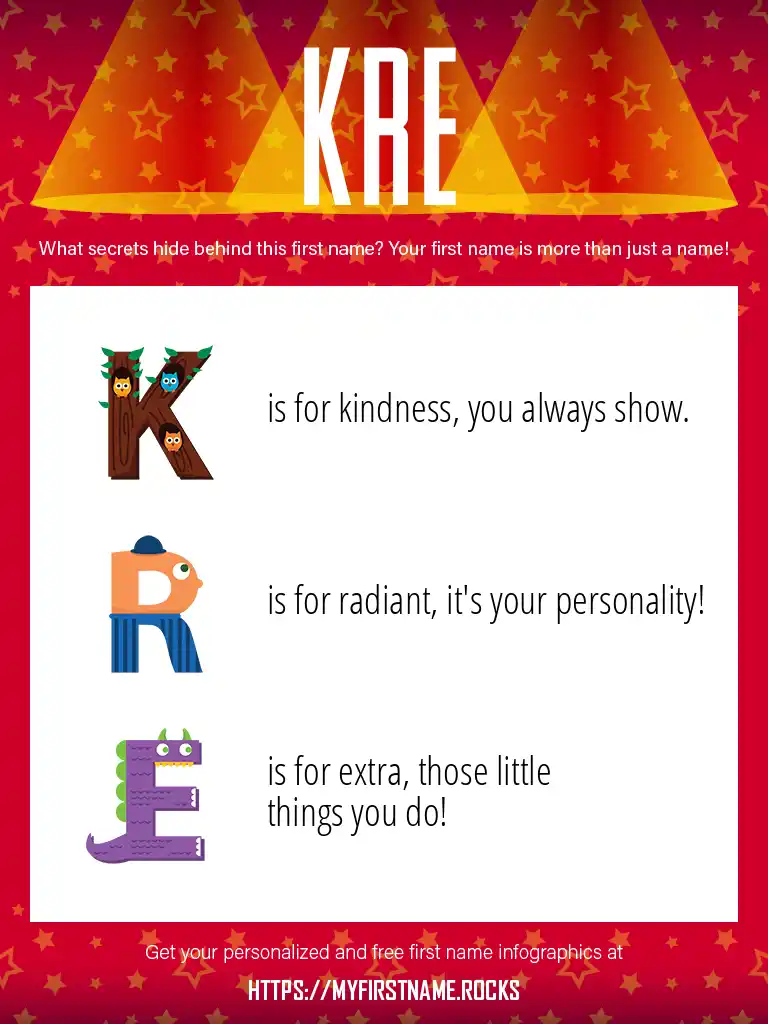 KRE

What secrets hide behind this first name? Your first name is more than just a name!

K is for kindness, you always show.

R is for radiant, it's your personality!

E is for extra, those little things you do!

Get your personalized and free first name infographics at

HTTPS://MYFIRSTNAME.ROCKS