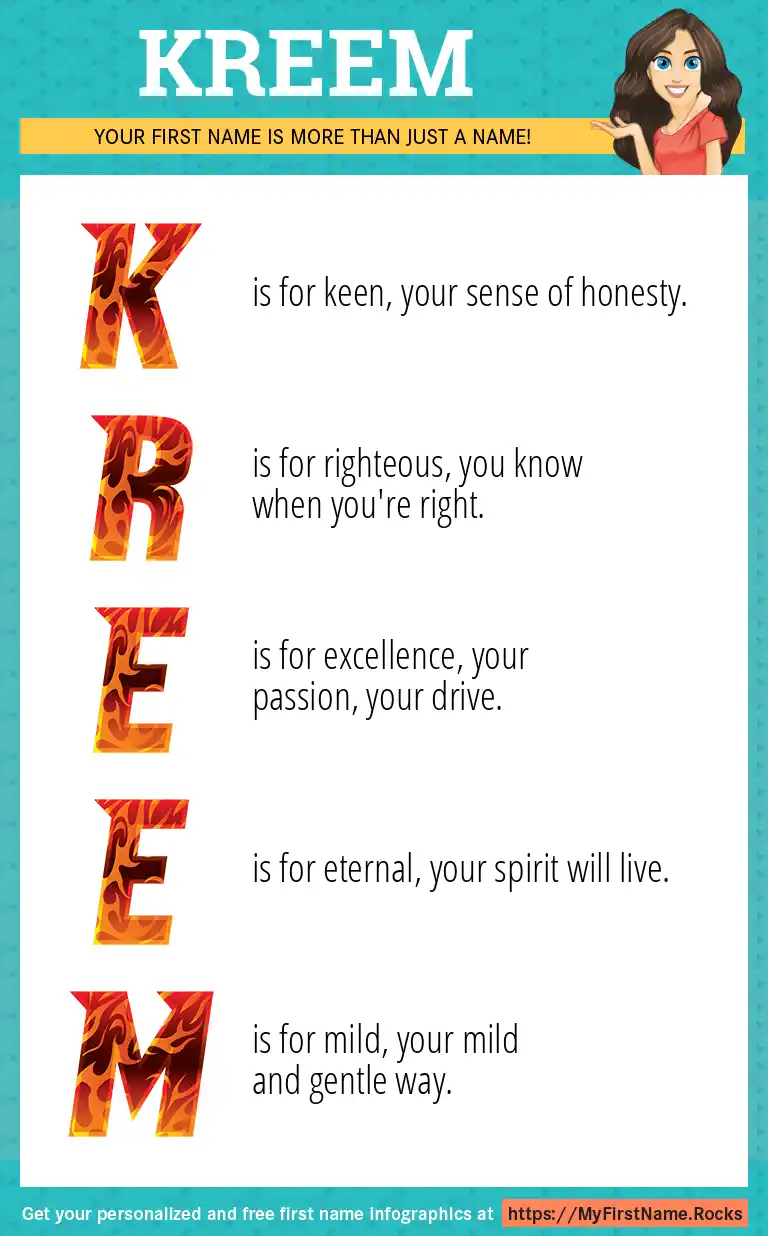 KREEM

YOUR FIRST NAME IS MORE THAN JUST A NAME!

K is for keen, your sense of honesty.

R is for righteous, you know when you're right.

E is for excellence, your passion, your drive.

E is for eternal, your spirit will live.

M is for mild, your mild and gentle way.

Get your personalized and free first name infographics at https://MyFirstName.Rocks