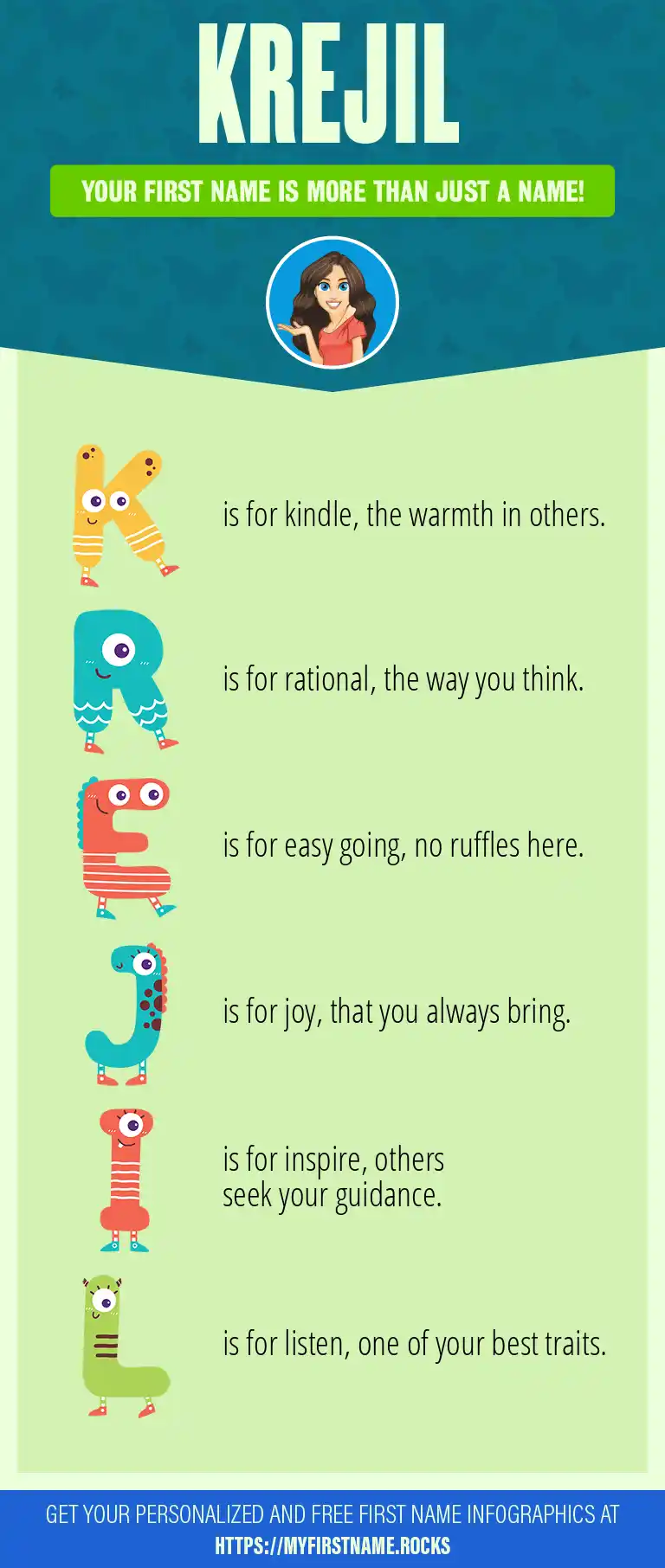 KREJIL

YOUR FIRST NAME IS MORE THAN JUST A NAME!

K is for kindle, the warmth in others.

R is for rational, the way you think.

E is for easy going, no ruffles here.

J is for joy, that you always bring.

I is for inspire, others seek your guidance.

L is for listen, one of your best traits.

GET YOUR PERSONALIZED AND FREE FIRST NAME INFOGRAPHICS AT HTTPS://MYFIRSTNAME.ROCKS