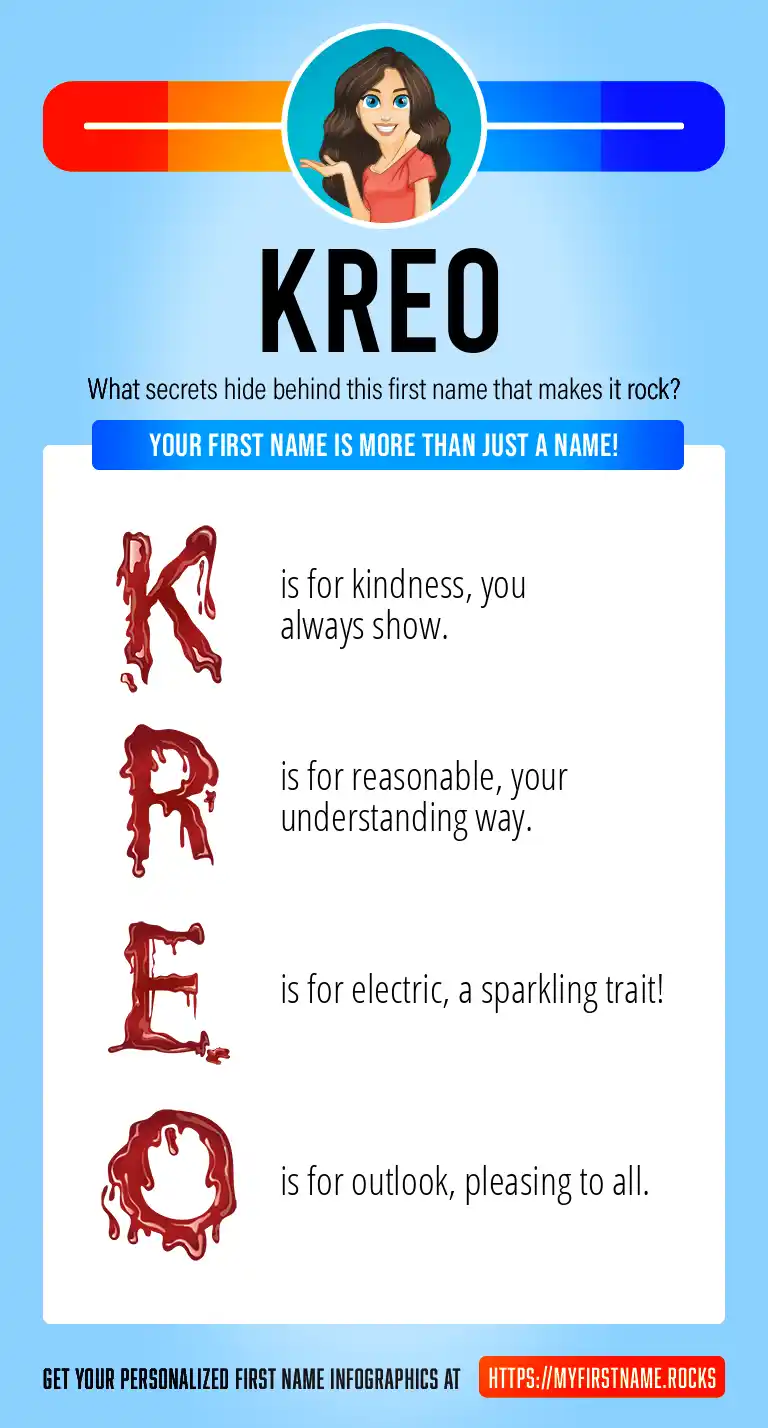 KREO

What secrets hide behind this first name that makes it rock?

YOUR FIRST NAME IS MORE THAN JUST A NAME!

K is for kindness, you always show.

R is for reasonable, your understanding way.

E is for electric, a sparkling trait!

O is for outlook, pleasing to all.

GET YOUR PERSONALIZED FIRST NAME INFOGRAPHICS AT HTTPS://MYFIRSTNAME.ROCKS