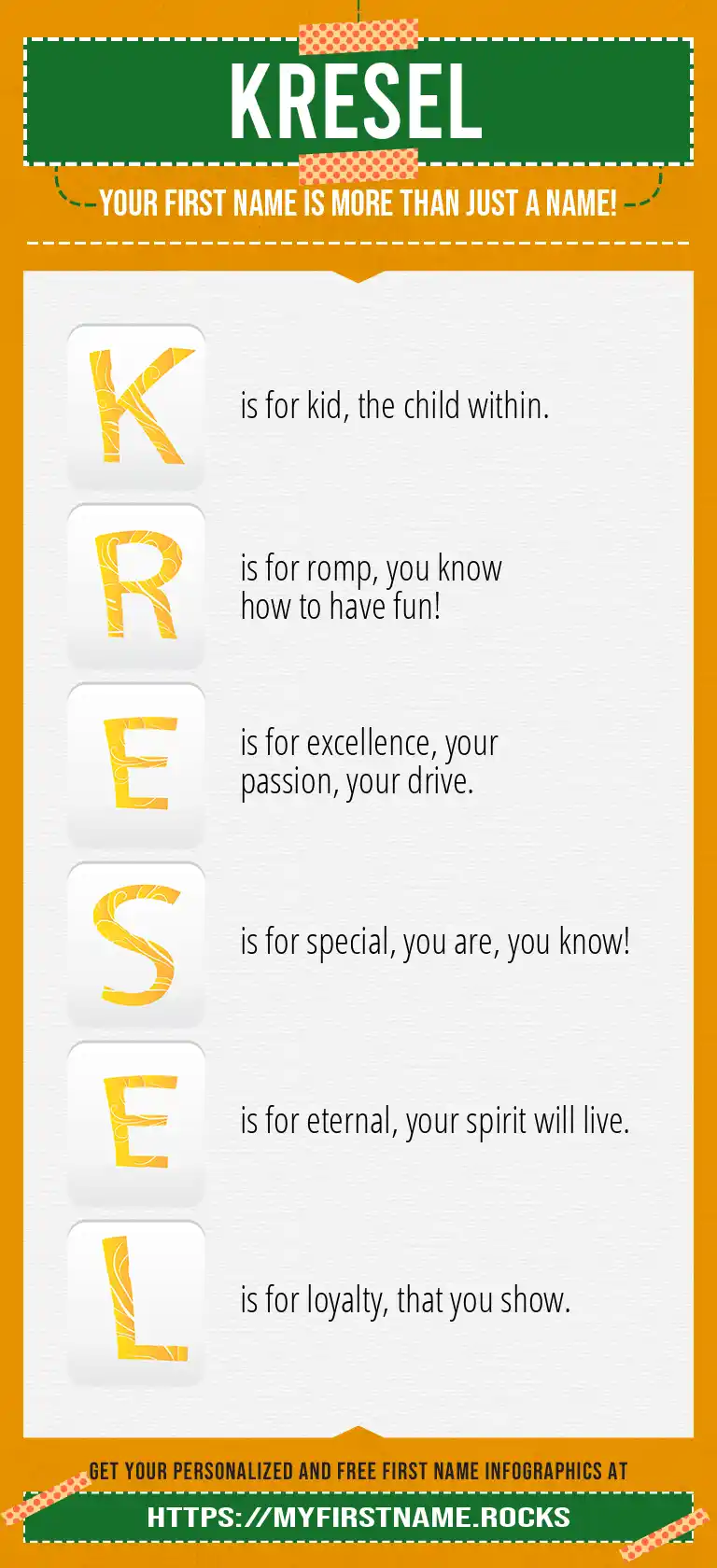 KRESEL

YOUR FIRST NAME IS MORE THAN JUST A NAME!

K is for kid, the child within.

R is for romp, you know how to have fun!

E is for excellence, your passion, your drive.

S is for special, you are, you know!

E is for eternal, your spirit will live.

L is for loyalty, that you show.

GET YOUR PERSONALIZED AND FREE FIRST NAME INFOGRAPHICS AT

HTTPS://MYFIRSTNAME.ROCKS