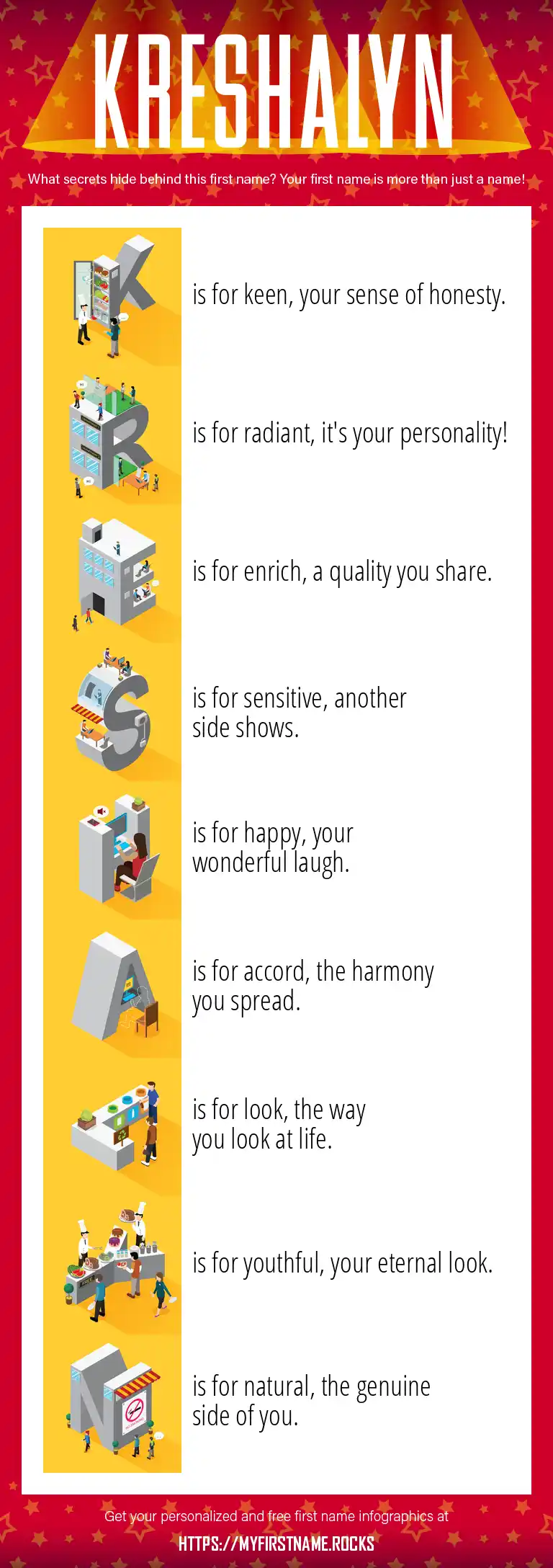 KRESHALYN

What secrets hide behind this first name? Your first name is more than just a name!

K is for keen, your sense of honesty.

R is for radiant, it's your personality!

E is for enrich, a quality you share.

S is for sensitive, another side shows.

H is for happy, your wonderful laugh.

A is for accord, the harmony you spread.

L is for look, the way you look at life.

Y is for youthful, your eternal look.

N is for natural, the genuine side of you.

Get your personalized and free first name infographics at

HTTPS://MYFIRSTNAME.ROCKS