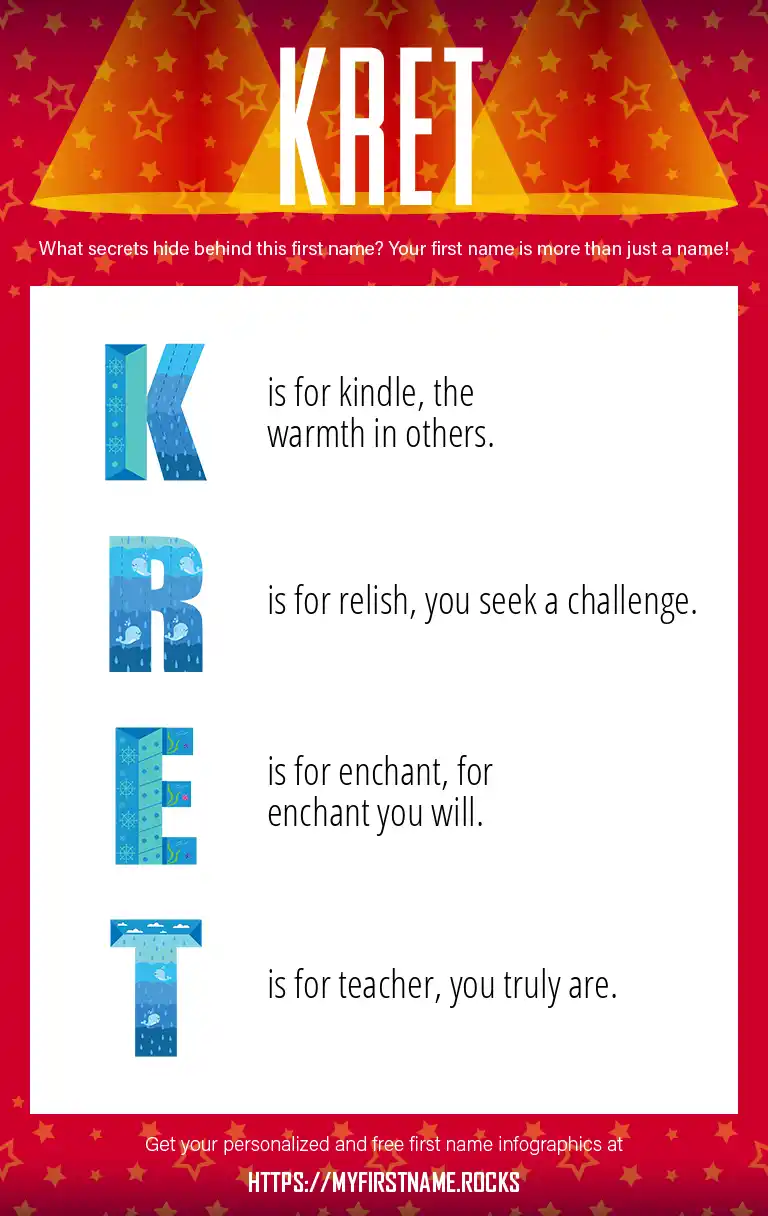 KRET

What secrets hide behind this first name? Your first name is more than just a name!

K is for kindle, the warmth in others.

R is for relish, you seek a challenge.

E is for enchant, for enchant you will.

T is for teacher, you truly are.

Get your personalized and free first name infographics at

HTTPS://MYFIRSTNAME.ROCKS