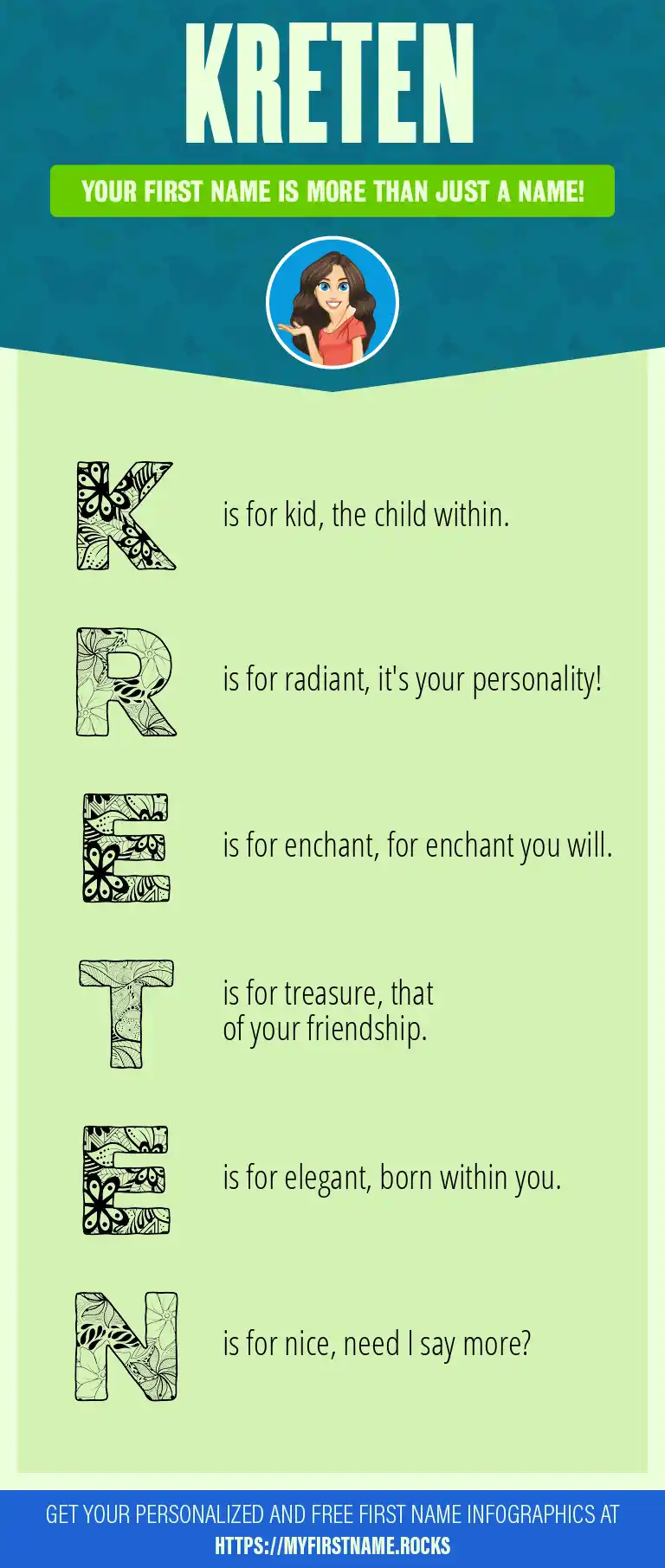 KRETEN

YOUR FIRST NAME IS MORE THAN JUST A NAME!

K is for kid, the child within.

R is for radiant, it's your personality!

E is for enchant, for enchant you will.

T is for treasure, that of your friendship.

E is for elegant, born within you.

N is for nice, need I say more?

GET YOUR PERSONALIZED AND FREE FIRST NAME INFOGRAPHICS AT HTTPS://MYFIRSTNAME.ROCKS