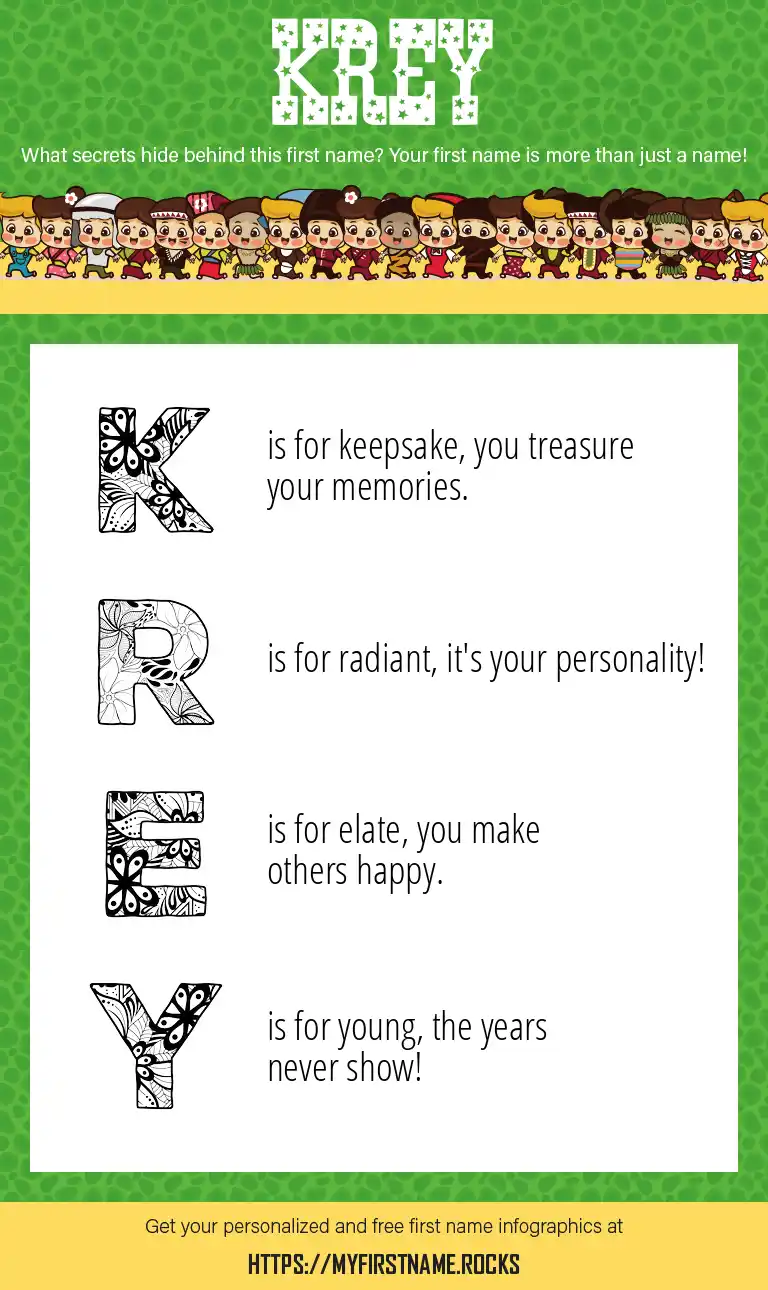 KREY

What secrets hide behind this first name? Your first name is more than just a name!

K is for keepsake, you treasure your memories.

R is for radiant, it's your personality!

E is for elate, you make others happy.

Y is for young, the years never show!

Get your personalized and free first name infographics at

HTTPS://MYFIRSTNAME.ROCKS