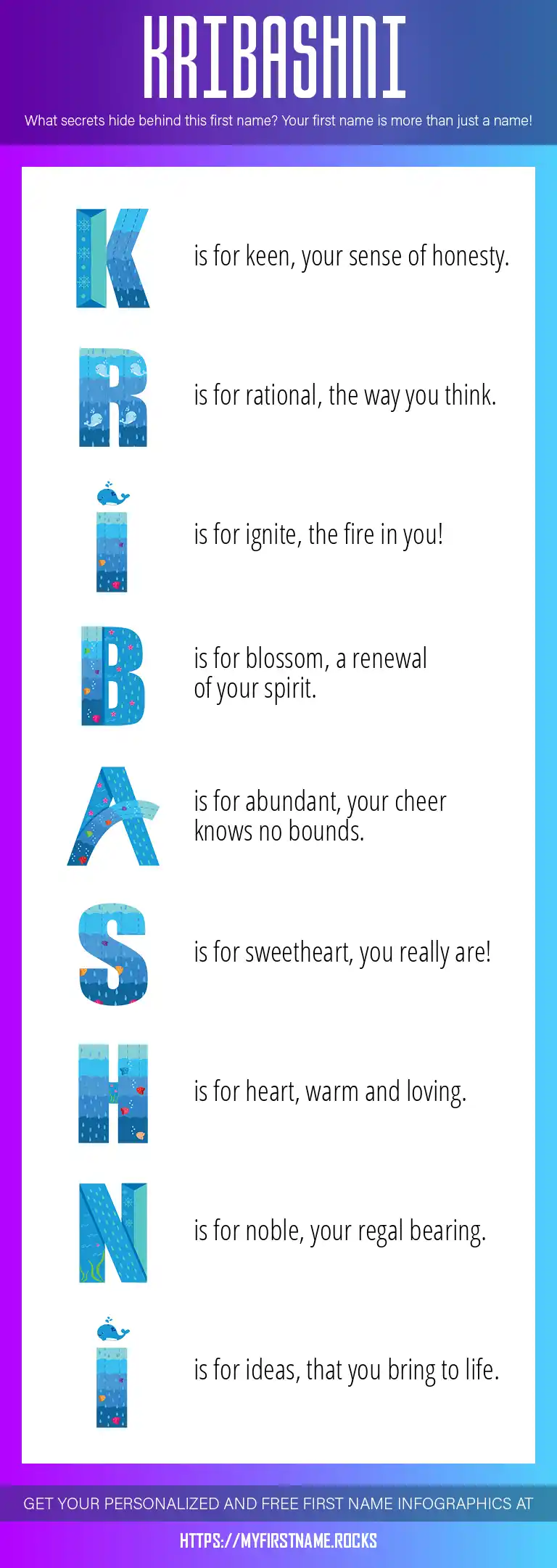 KRIBASHNI

What secrets hide behind this first name? Your first name is more than just a name!

K is for keen, your sense of honesty.

R is for rational, the way you think.

I is for ignite, the fire in you!

B is for blossom, a renewal of your spirit.

A is for abundant, your cheer knows no bounds.

S is for sweetheart, you really are!

H is for heart, warm and loving.

N is for noble, your regal bearing.

I is for ideas, that you bring to life.

GET YOUR PERSONALIZED AND FREE FIRST NAME INFOGRAPHICS AT

HTTPS://MYFIRSTNAME.ROCKS