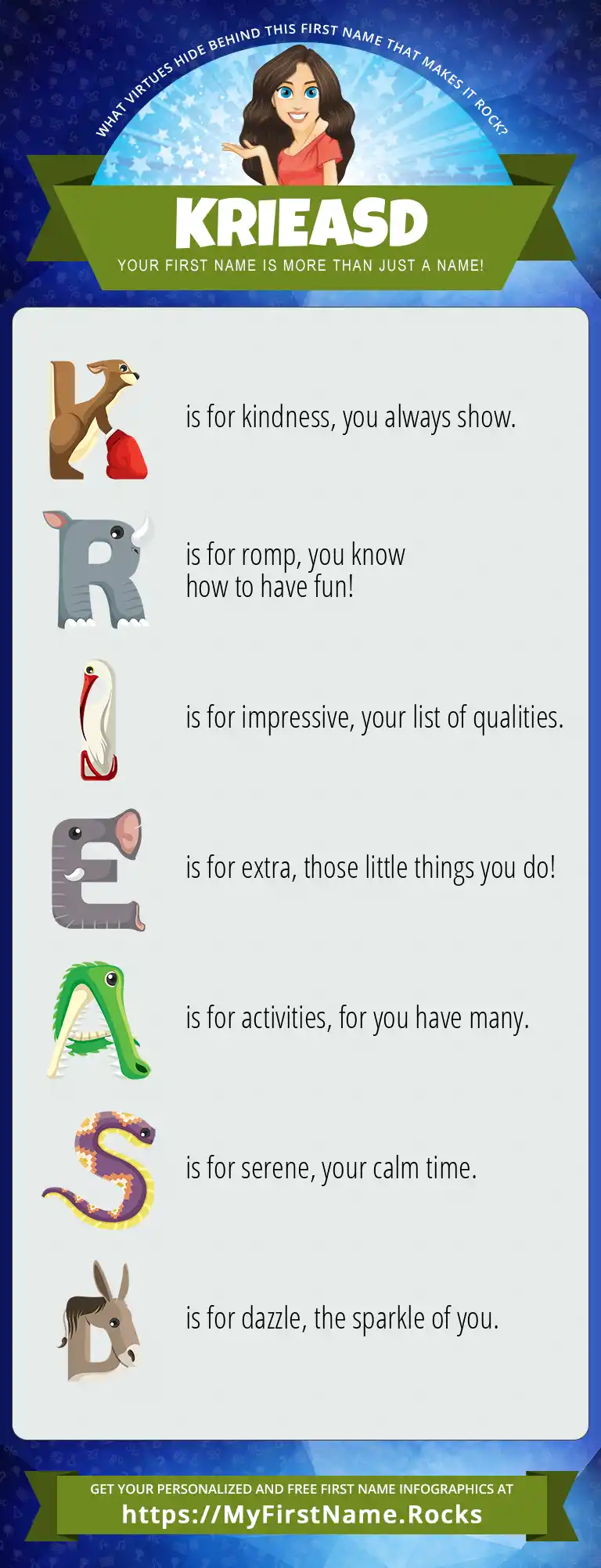 WHAT VIRTUES HIDE BEHIND THIS FIRST NAME THAT MAKES IT ROCK?

KRIEASD

YOUR FIRST NAME IS MORE THAN JUST A NAME!

K is for kindness, you always show.

R is for romp, you know how to have fun!

I is for impressive, your list of qualities.

E is for extra, those little things you do!

A is for activities, for you have many.

S is for serene, your calm time.

D is for dazzle, the sparkle of you.

GET YOUR PERSONALIZED AND FREE FIRST NAME INFOGRAPHICS AT
https://MyFirstName.Rocks