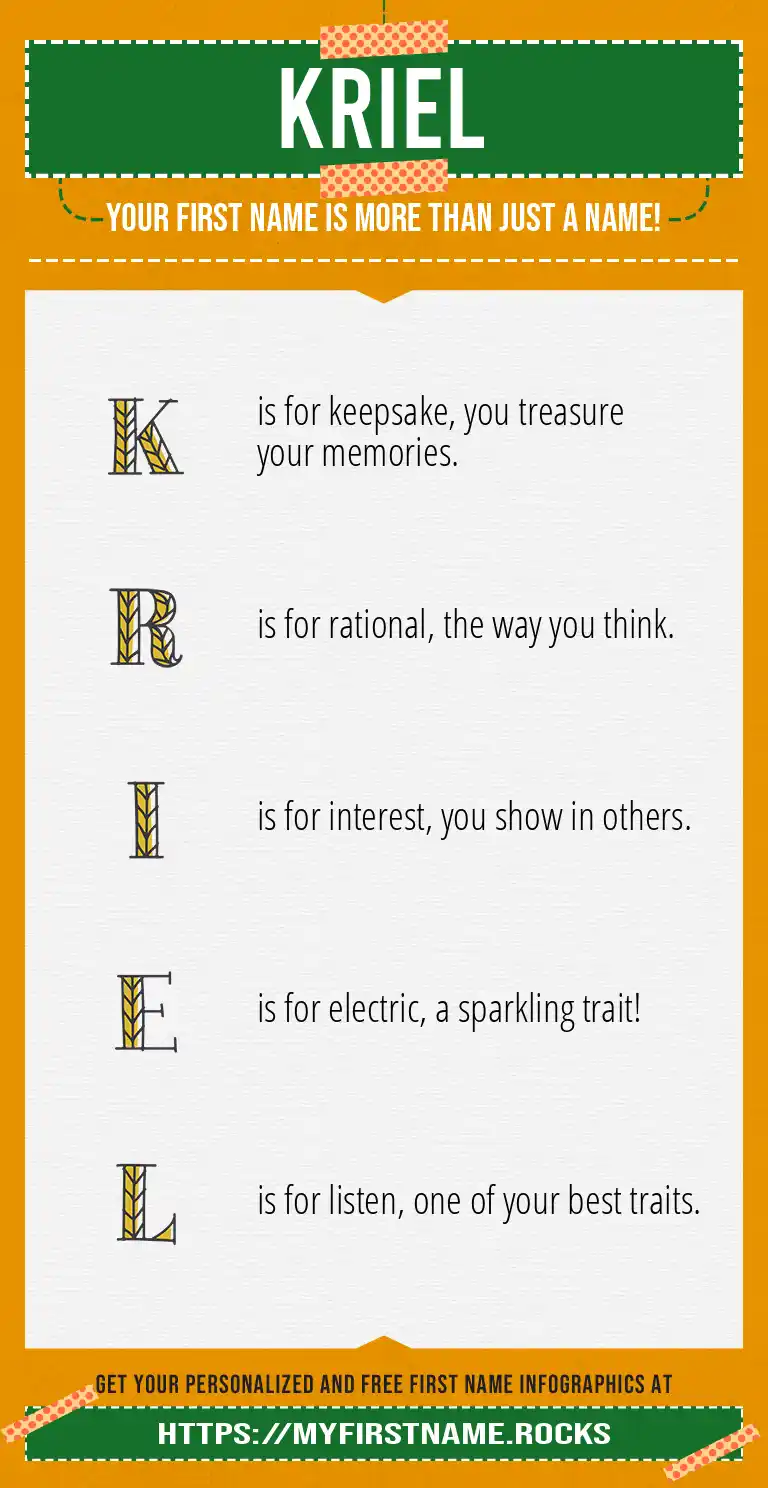 KRIEL

YOUR FIRST NAME IS MORE THAN JUST A NAME!

K is for keepsake, you treasure your memories.

R is for rational, the way you think.

I is for interest, you show in others.

E is for electric, a sparkling trait!

L is for listen, one of your best traits.

GET YOUR PERSONALIZED AND FREE FIRST NAME INFOGRAPHICS AT

HTTPS://MYFIRSTNAME.ROCKS