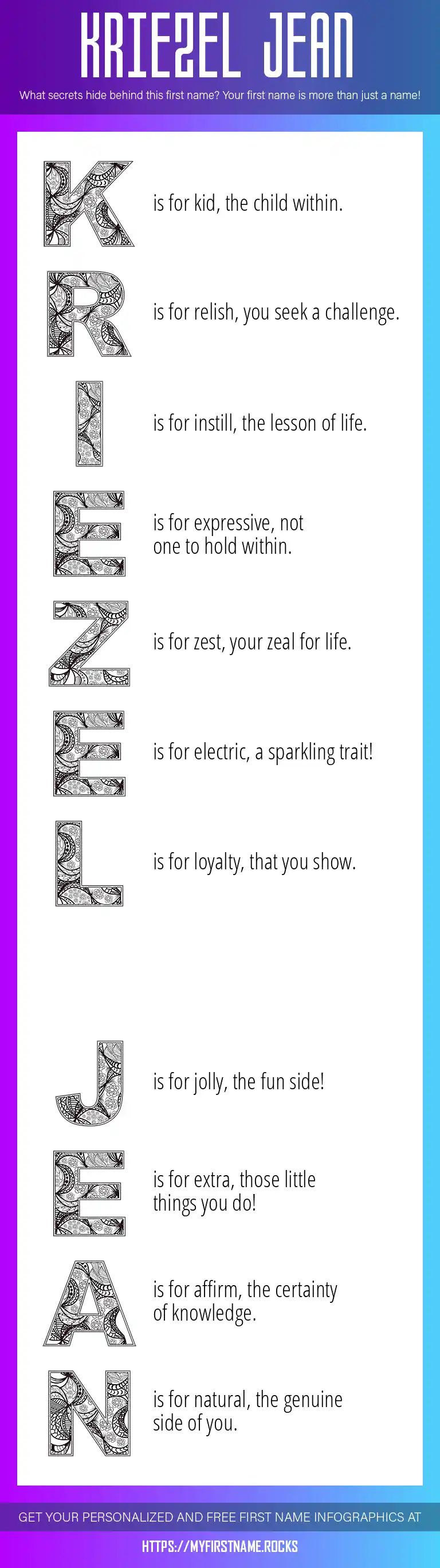 KRIEZEL JEAN

What secrets hide behind this first name? Your first name is more than just a name!

K is for kid, the child within.

R is for relish, you seek a challenge.

I is for instill, the lesson of life.

E is for expressive, not one to hold within.

Z is for zest, your zeal for life.

E is for electric, a sparkling trait!

L is for loyalty, that you show.

J is for jolly, the fun side!

E is for extra, those little things you do!

A is for affirm, the certainty of knowledge.

N is for natural, the genuine side of you.

GET YOUR PERSONALIZED AND FREE FIRST NAME INFOGRAPHICS AT

HTTPS://MYFIRSTNAME.ROCKS