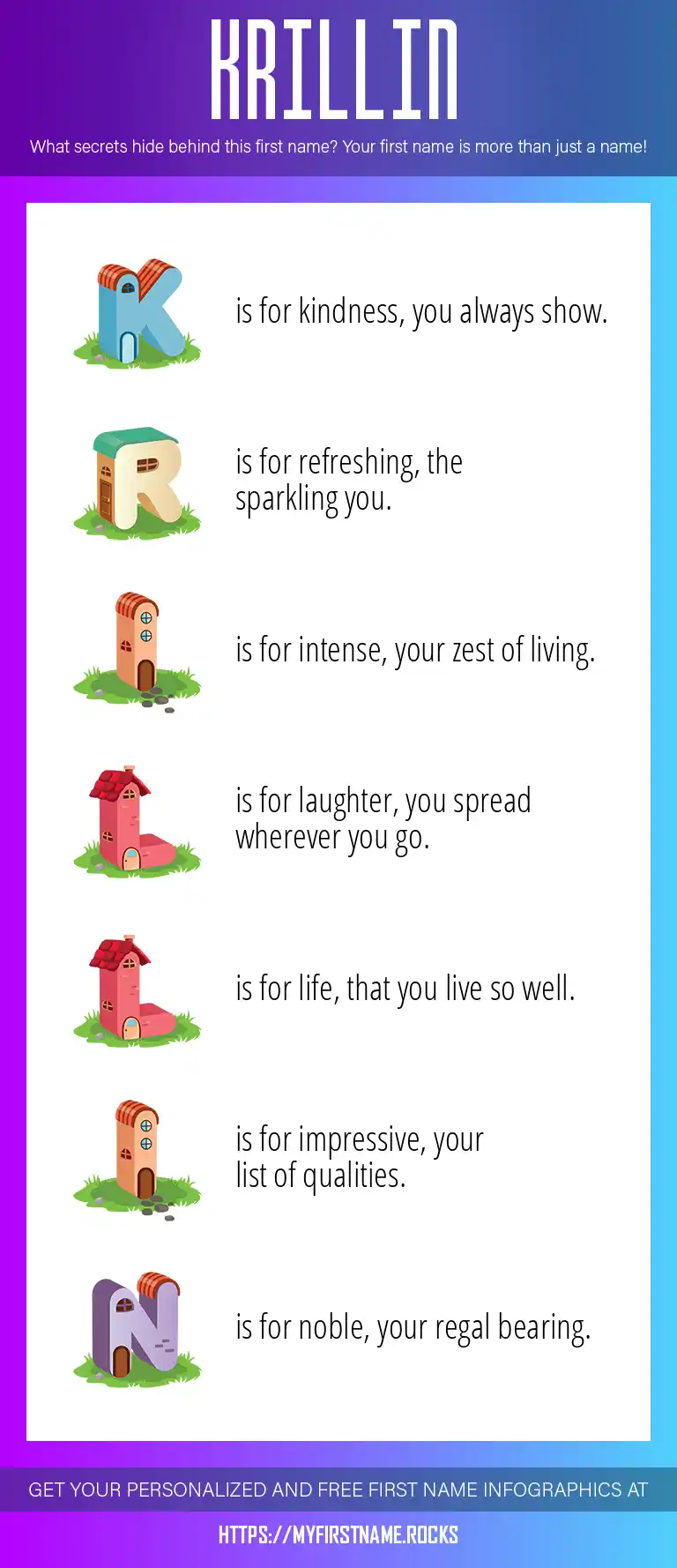 KRILLIN

What secrets hide behind this first name? Your first name is more than just a name!

K is for kindness, you always show.

R is for refreshing, the sparkling you.

I is for intense, your zest of living.

L is for laughter, you spread wherever you go.

L is for life, that you live so well.

I is for impressive, your list of qualities.

N is for noble, your regal bearing.

GET YOUR PERSONALIZED AND FREE FIRST NAME INFOGRAPHICS AT

HTTPS://MYFIRSTNAME.ROCKS