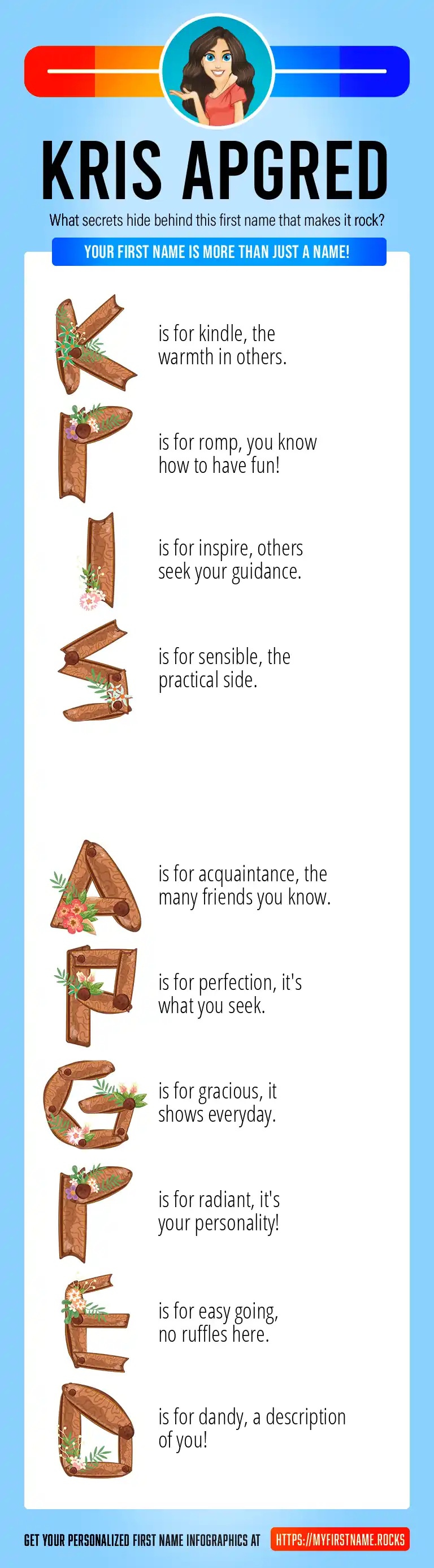 KRIS APGRED

What secrets hide behind this first name that makes it rock?

YOUR FIRST NAME IS MORE THAN JUST A NAME!

K is for kindle, the warmth in others.

R is for romp, you know how to have fun!

I is for inspire, others seek your guidance.

S is for sensible, the practical side.

A is for acquaintance, the many friends you know.

P is for perfection, it's what you seek.

G is for gracious, it shows everyday.

R is for radiant, it's your personality!

E is for easy going, no ruffles here.

D is for dandy, a description of you!

GET YOUR PERSONALIZED FIRST NAME INFOGRAPHICS AT HTTPS://MYFIRSTNAME.ROCKS