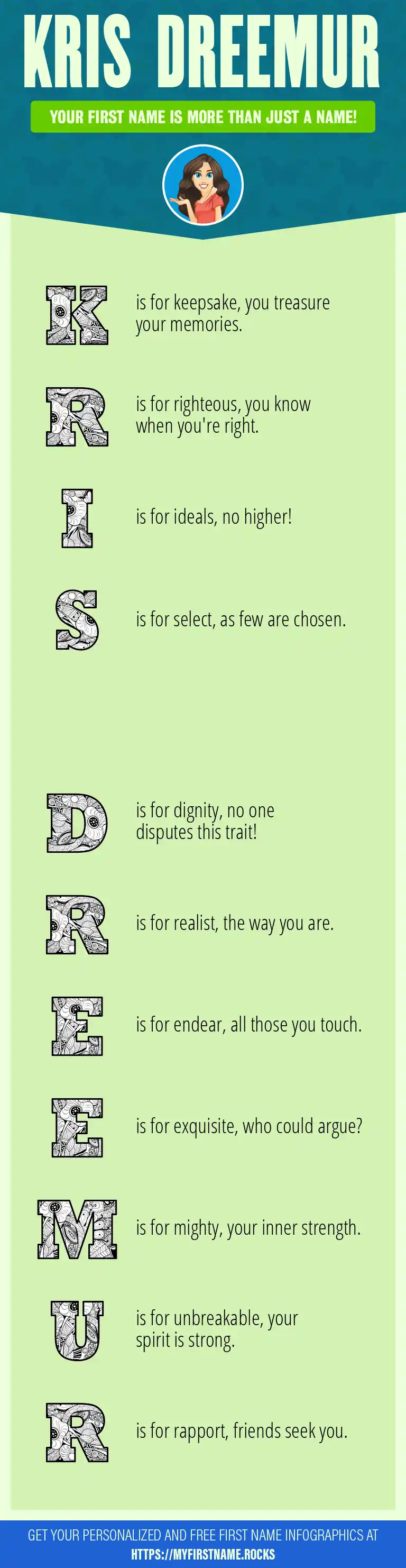 KRIS DREEMUR

YOUR FIRST NAME IS MORE THAN JUST A NAME!

K is for keepsake, you treasure your memories.

R is for righteous, you know when you're right.

I is for ideals, no higher!

S is for select, as few are chosen.

D is for dignity, no one disputes this trait!

R is for realist, the way you are.

E is for endear, all those you touch.

E is for exquisite, who could argue?

M is for mighty, your inner strength.

U is for unbreakable, your spirit is strong.

R is for rapport, friends seek you.

GET YOUR PERSONALIZED AND FREE FIRST NAME INFOGRAPHICS AT HTTPS://MYFIRSTNAME.ROCKS