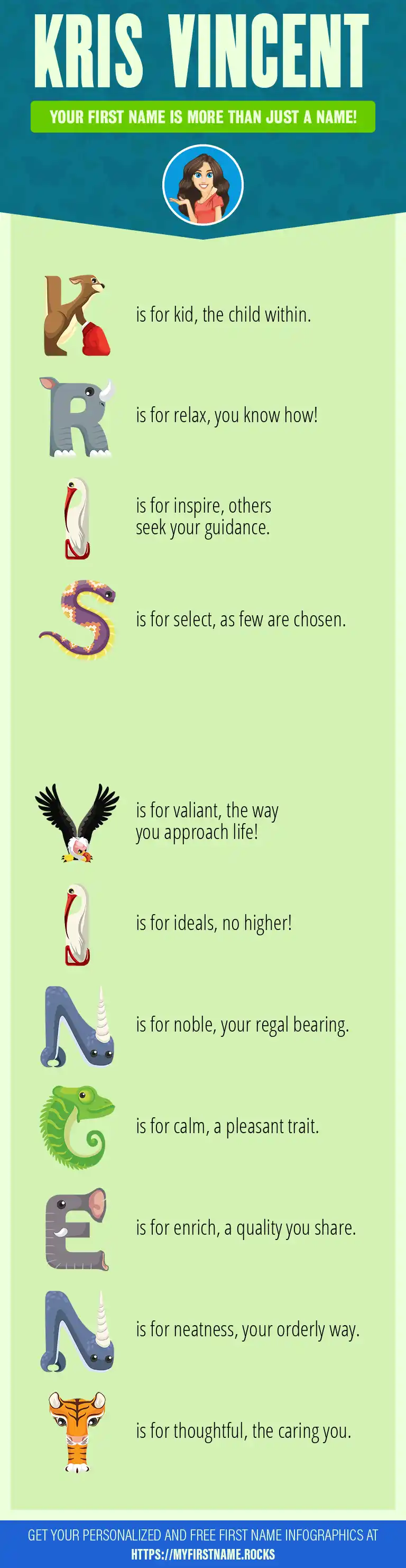 KRIS VINCENT

YOUR FIRST NAME IS MORE THAN JUST A NAME!

K is for kid, the child within.

R is for relax, you know how!

I is for inspire, others seek your guidance.

S is for select, as few are chosen.

V is for valiant, the way you approach life!

I is for ideals, no higher!

N is for noble, your regal bearing.

C is for calm, a pleasant trait.

E is for enrich, a quality you share.

N is for neatness, your orderly way.

T is for thoughtful, the caring you.

GET YOUR PERSONALIZED AND FREE FIRST NAME INFOGRAPHICS AT HTTPS://MYFIRSTNAME.ROCKS