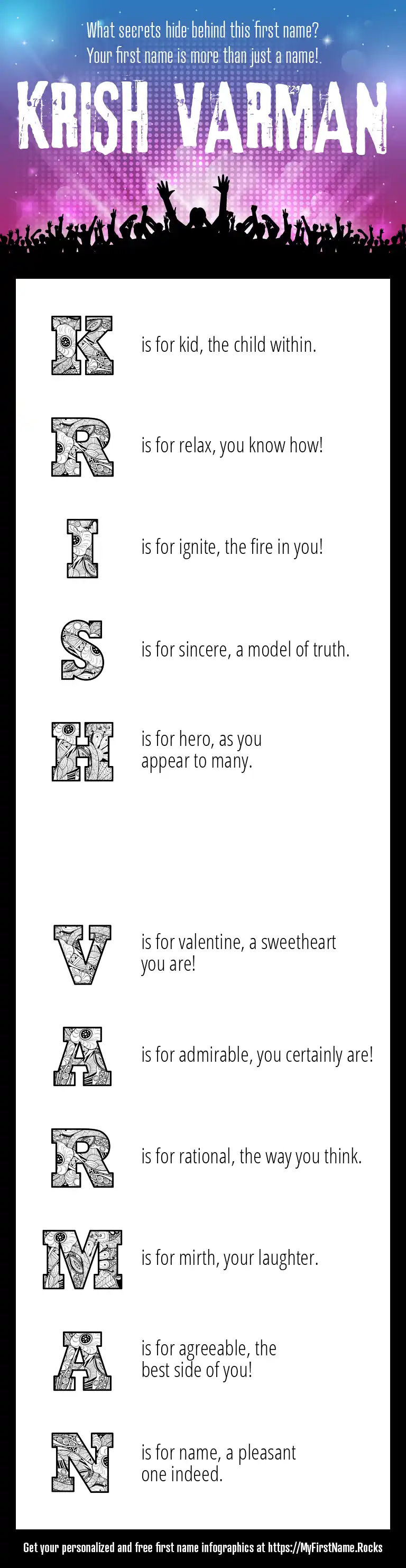 What secrets hide behind this first name?
Your first name is more than just a name!

KRISH VARMAN

K is for kid, the child within.

R is for relax, you know how!

I is for ignite, the fire in you!

S is for sincere, a model of truth.

H is for hero, as you appear to many.

V is for valentine, a sweetheart you are!

A is for admirable, you certainly are!

R is for rational, the way you think.

M is for mirth, your laughter.

A is for agreeable, the best side of you!

N is for name, a pleasant one indeed.

Get your personalized and free first name infographics at https://MyFirstName.Rocks