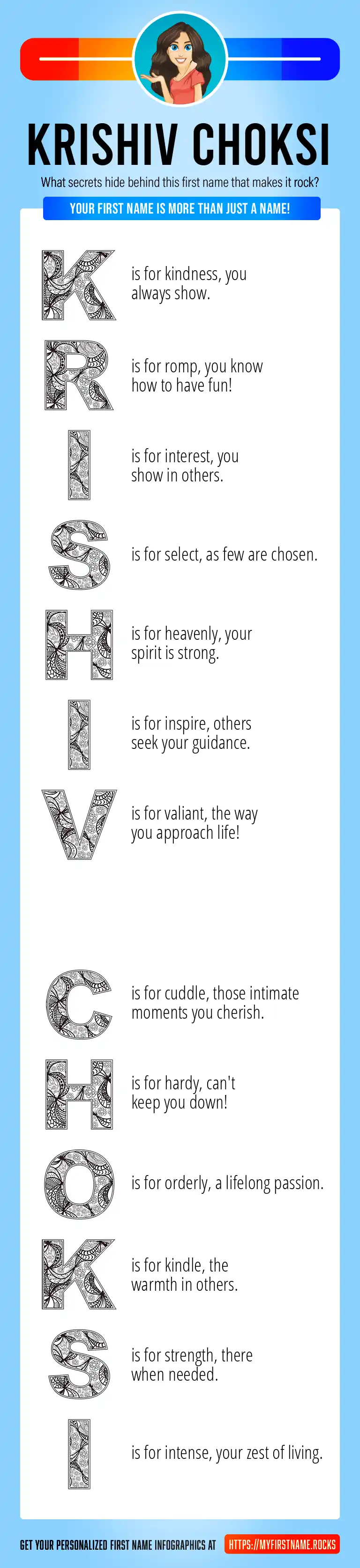 KRISHIV CHOKSI

What secrets hide behind this first name that makes it rock?

YOUR FIRST NAME IS MORE THAN JUST A NAME!

K is for kindness, you always show.

R is for romp, you know how to have fun!

I is for interest, you show in others.

S is for select, as few are chosen.

H is for heavenly, your spirit is strong.

I is for inspire, others seek your guidance.

V is for valiant, the way you approach life!

C is for cuddle, those intimate moments you cherish.

H is for hardy, can't keep you down!

O is for orderly, a lifelong passion.

K is for kindle, the warmth in others.

S is for strength, there when needed.

I is for intense, your zest of living.

GET YOUR PERSONALIZED FIRST NAME INFOGRAPHICS AT HTTPS://MYFIRSTNAME.ROCKS