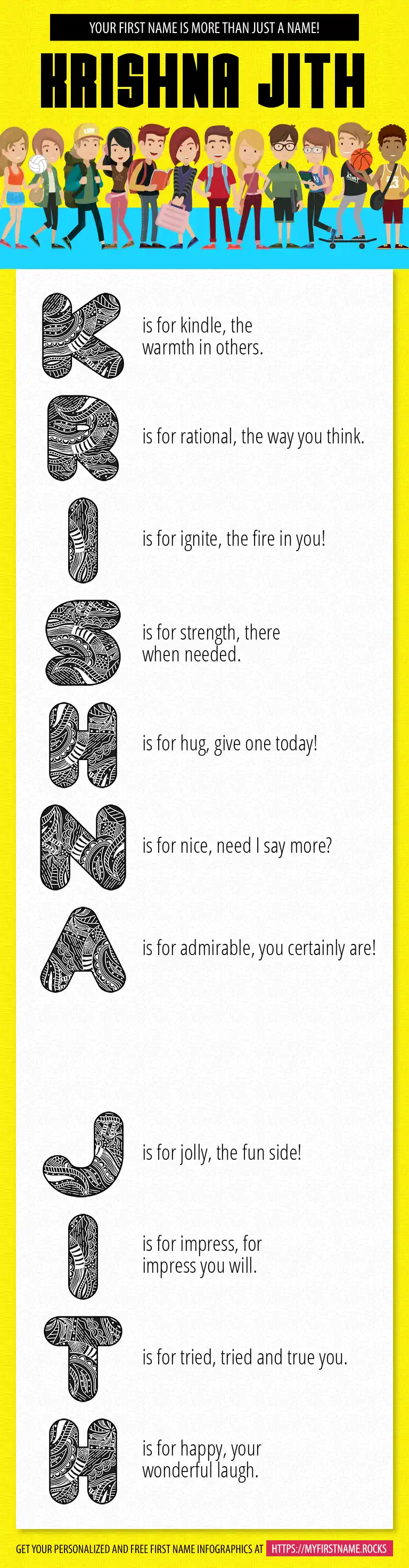 YOUR FIRST NAME IS MORE THAN JUST A NAME!

KRISHNA JITH

K is for kindle, the warmth in others.

R is for rational, the way you think.

I is for ignite, the fire in you!

S is for strength, there when needed.

H is for hug, give one today!

N is for nice, need I say more?

A is for admirable, you certainly are!

J is for jolly, the fun side!

I is for impress, for impress you will.

T is for tried, tried and true you.

H is for happy, your wonderful laugh.

GET YOUR PERSONALIZED AND FREE FIRST NAME INFOGRAPHICS AT HTTPS://MYFIRSTNAME.ROCKS