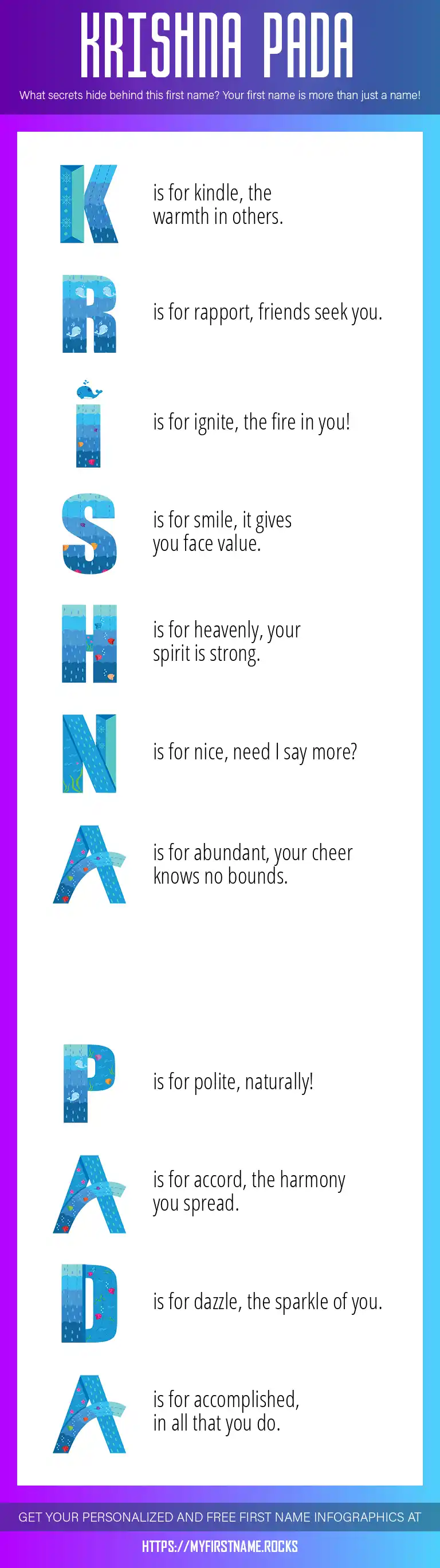 KRISHNA PADA

What secrets hide behind this first name? Your first name is more than just a name!

K is for kindle, the warmth in others.

R is for rapport, friends seek you.

I is for ignite, the fire in you!

S is for smile, it gives you face value.

H is for heavenly, your spirit is strong.

N is for nice, need I say more?

A is for abundant, your cheer knows no bounds.

P is for polite, naturally!

A is for accord, the harmony you spread.

D is for dazzle, the sparkle of you.

A is for accomplished, in all that you do.

GET YOUR PERSONALIZED AND FREE FIRST NAME INFOGRAPHICS AT

HTTPS://MYFIRSTNAME.ROCKS