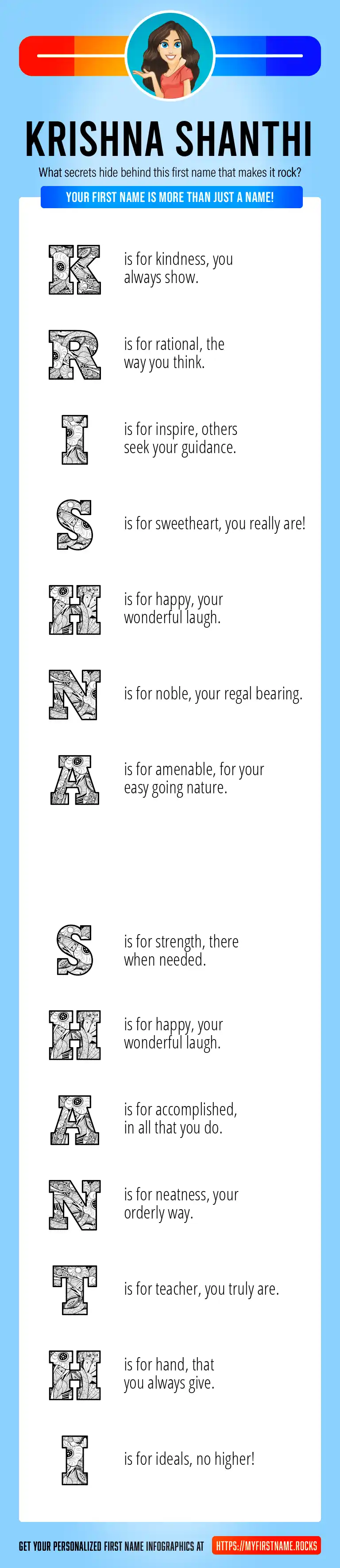 KRISHNA SHANTHI

What secrets hide behind this first name that makes it rock?

YOUR FIRST NAME IS MORE THAN JUST A NAME!

K is for kindness, you always show.

R is for rational, the way you think.

I is for inspire, others seek your guidance.

S is for sweetheart, you really are!

H is for happy, your wonderful laugh.

N is for noble, your regal bearing.

A is for amenable, for your easy going nature.

S is for strength, there when needed.

H is for happy, your wonderful laugh.

A is for accomplished, in all that you do.

N is for neatness, your orderly way.

T is for teacher, you truly are.

H is for hand, that you always give.

I is for ideals, no higher!

GET YOUR PERSONALIZED FIRST NAME INFOGRAPHICS AT HTTPS://MYFIRSTNAME.ROCKS