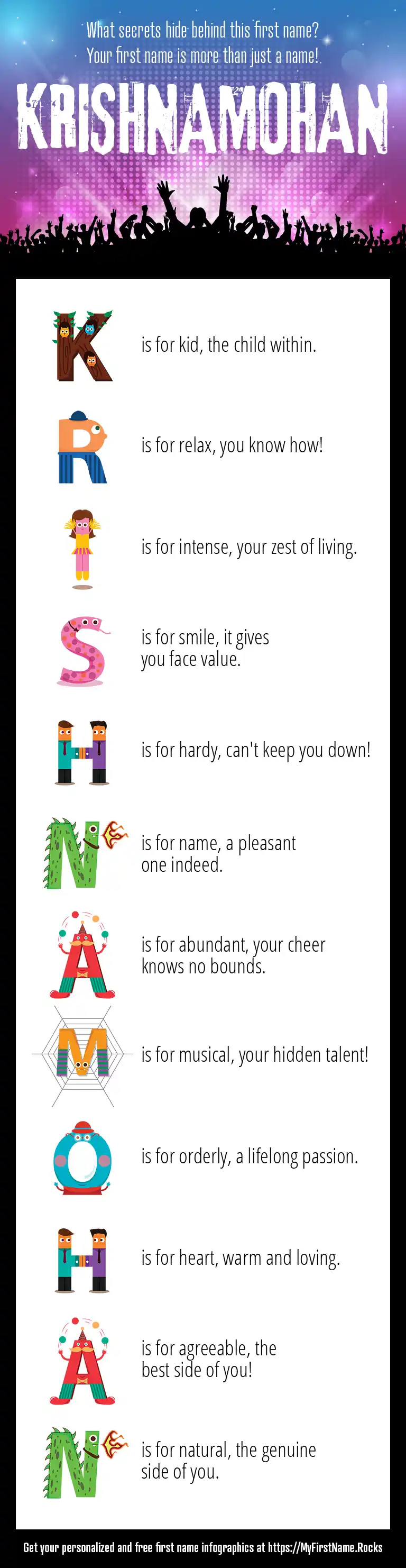 What secrets hide behind this first name?
Your first name is more than just a name!

KRISHNAMOHAN

K is for kid, the child within.

R is for relax, you know how!

I is for intense, your zest of living.

S is for smile, it gives you face value.

H is for hardy, can't keep you down!

N is for name, a pleasant one indeed.

A is for abundant, your cheer knows no bounds.

M is for musical, your hidden talent!

O is for orderly, a lifelong passion.

H is for heart, warm and loving.

A is for agreeable, the best side of you!

N is for natural, the genuine side of you.

Get your personalized and free first name infographics at https://MyFirstName.Rocks