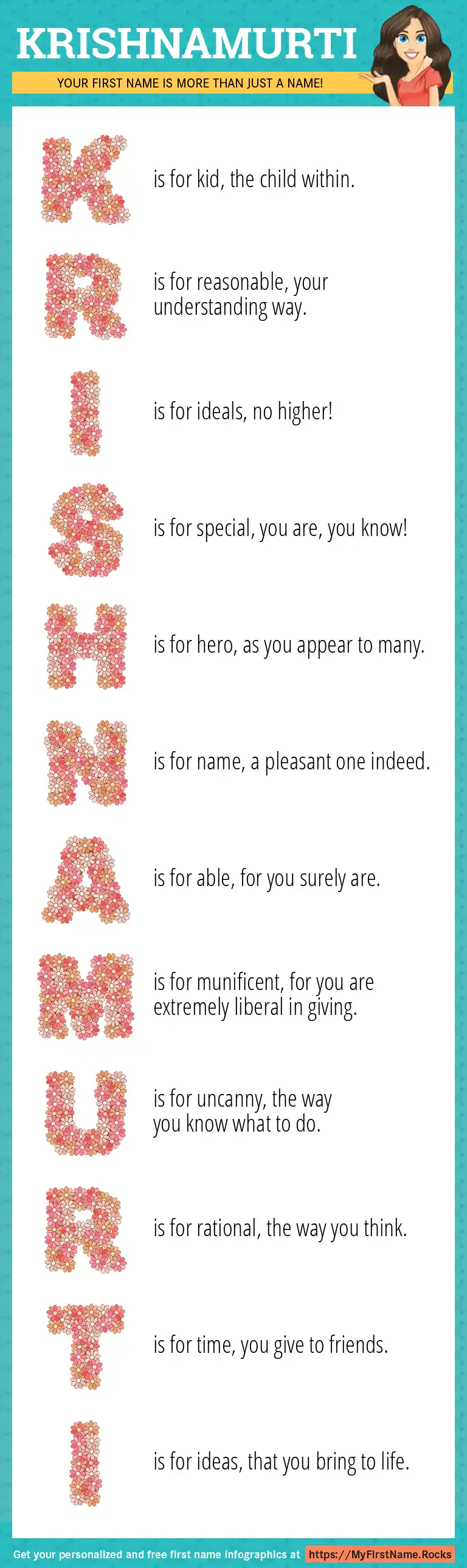 KRISHNAMURTI

YOUR FIRST NAME IS MORE THAN JUST A NAME!

K is for kid, the child within.

R is for reasonable, your understanding way.

I is for ideals, no higher!

S is for special, you are, you know!

H is for hero, as you appear to many.

N is for name, a pleasant one indeed.

A is for able, for you surely are.

M is for munificent, for you are extremely liberal in giving.

U is for uncanny, the way you know what to do.

R is for rational, the way you think.

T is for time, you give to friends.

I is for ideas, that you bring to life.

Get your personalized and free first name infographics at https://MyFirstName.Rocks