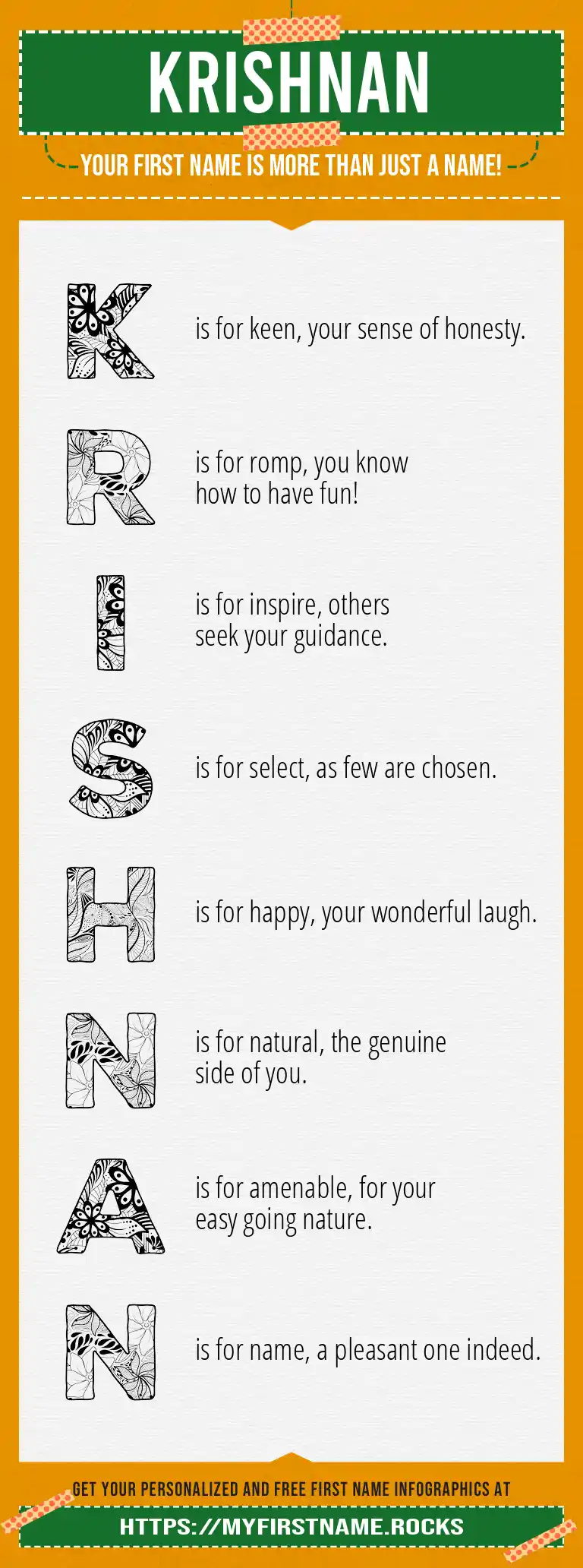 KRISHNAN

YOUR FIRST NAME IS MORE THAN JUST A NAME!

K is for keen, your sense of honesty.

R is for romp, you know how to have fun!

I is for inspire, others seek your guidance.

S is for select, as few are chosen.

H is for happy, your wonderful laugh.

N is for natural, the genuine side of you.

A is for amenable, for your easy going nature.

N is for name, a pleasant one indeed.

GET YOUR PERSONALIZED AND FREE FIRST NAME INFOGRAPHICS AT

HTTPS://MYFIRSTNAME.ROCKS