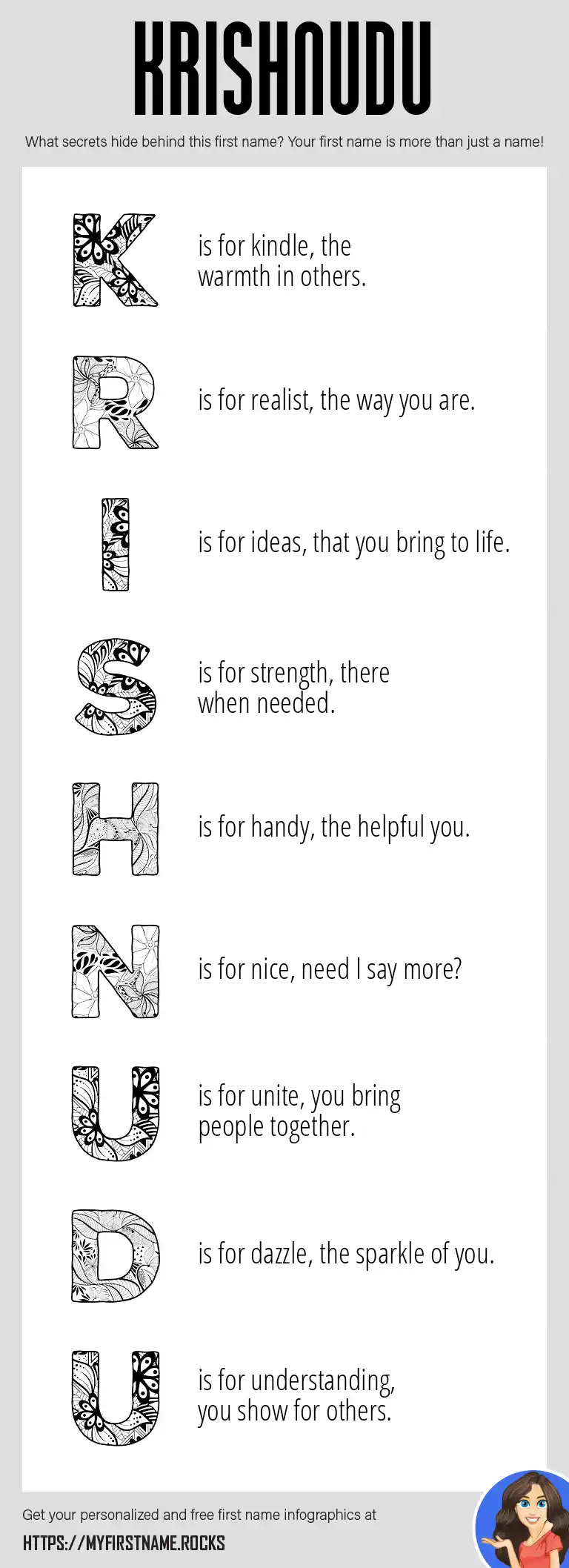 KRISHNUDU

What secrets hide behind this first name? Your first name is more than just a name!

K is for kindle, the warmth in others.

R is for realist, the way you are.

I is for ideas, that you bring to life.

S is for strength, there when needed.

H is for handy, the helpful you.

N is for nice, need I say more?

U is for unite, you bring people together.

D is for dazzle, the sparkle of you.

U is for understanding, you show for others.

Get your personalized and free first name infographics at

HTTPS://MYFIRSTNAME.ROCKS