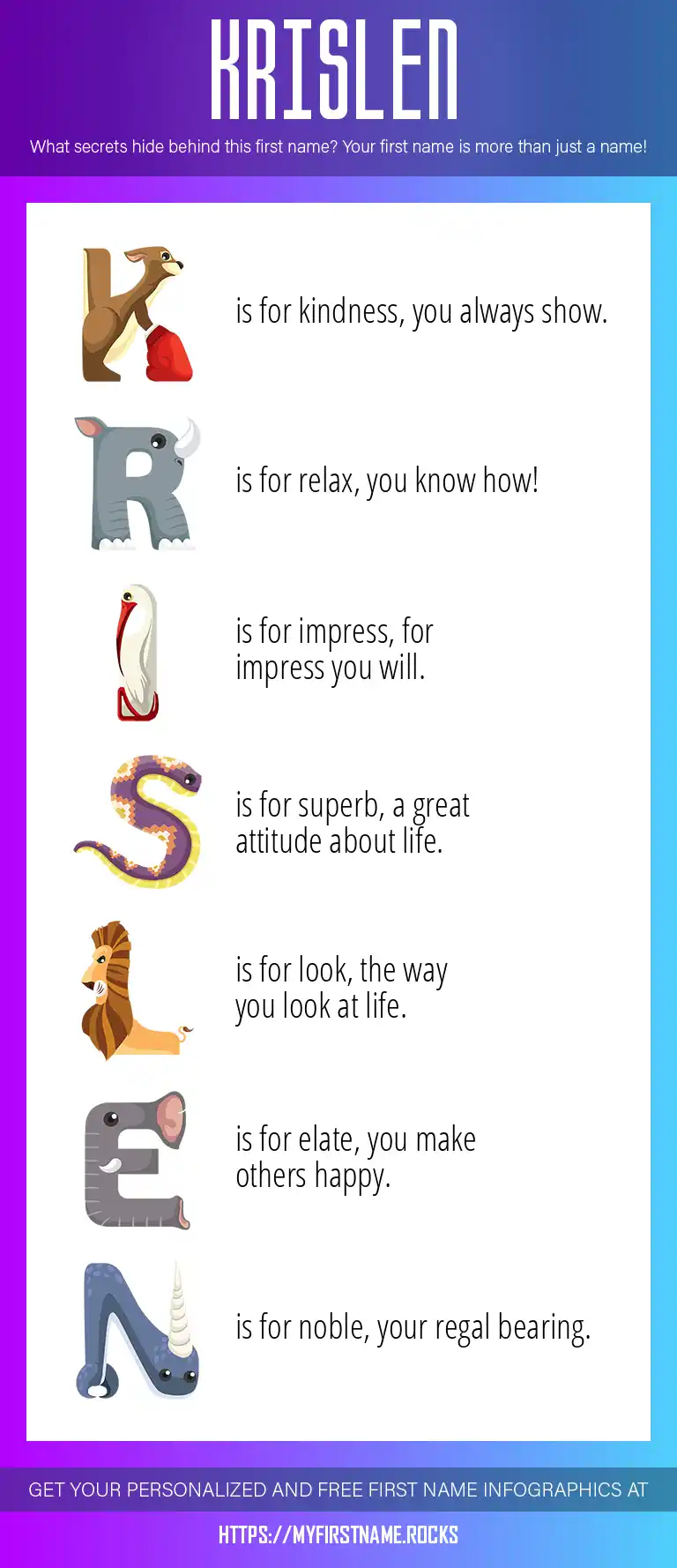 KRISLEN

What secrets hide behind this first name? Your first name is more than just a name!

K is for kindness, you always show.

R is for relax, you know how!

I is for impress, for impress you will.

S is for superb, a great attitude about life.

L is for look, the way you look at life.

E is for elate, you make others happy.

N is for noble, your regal bearing.

GET YOUR PERSONALIZED AND FREE FIRST NAME INFOGRAPHICS AT

HTTPS://MYFIRSTNAME.ROCKS