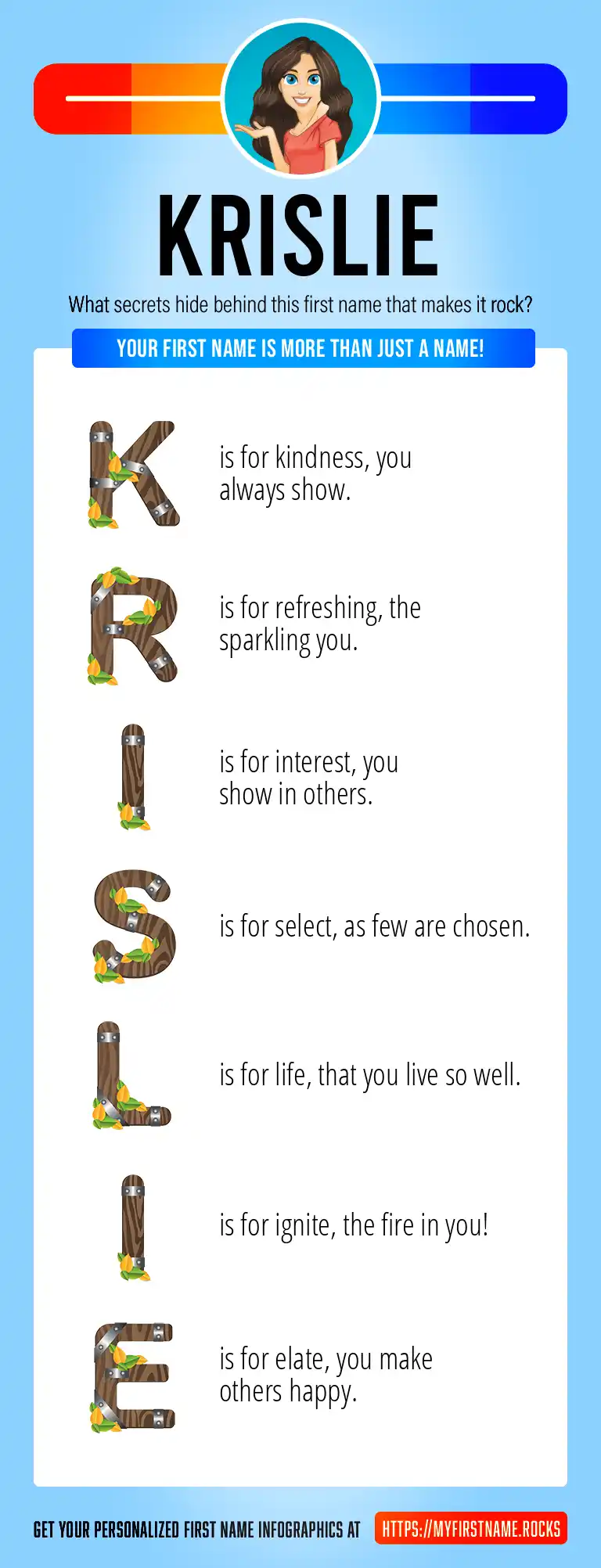 KRISLIE

What secrets hide behind this first name that makes it rock?

YOUR FIRST NAME IS MORE THAN JUST A NAME!

K is for kindness, you always show.

R is for refreshing, the sparkling you.

I is for interest, you show in others.

S is for select, as few are chosen.

L is for life, that you live so well.

I is for ignite, the fire in you!

E is for elate, you make others happy.

GET YOUR PERSONALIZED FIRST NAME INFOGRAPHICS AT HTTPS://MYFIRSTNAME.ROCKS