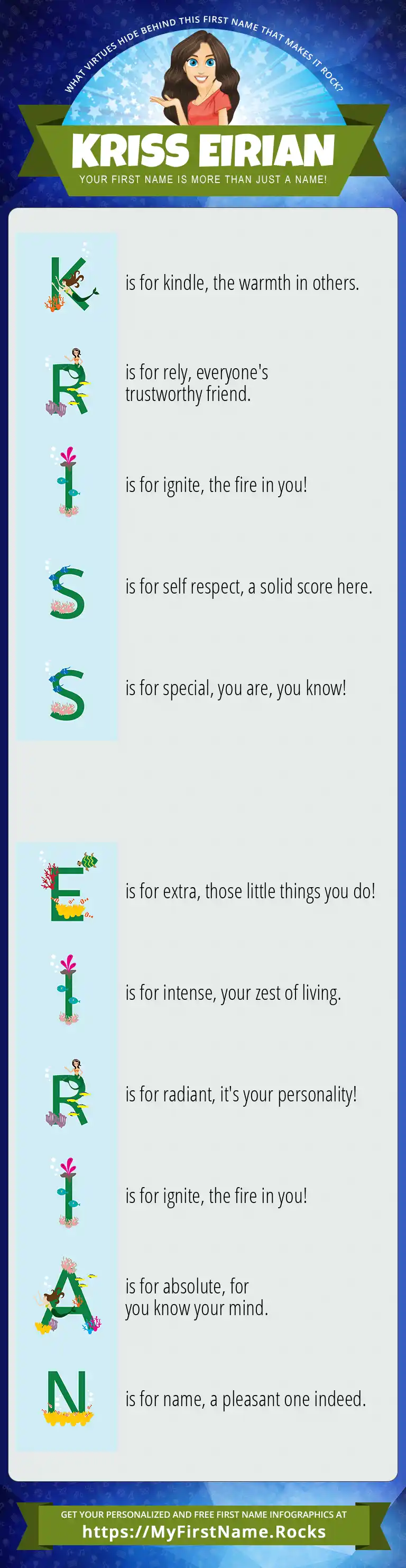 WHAT VIRTUES HIDE BEHIND THIS FIRST NAME THAT MAKES IT ROCK?

KRISS EIRIAN

YOUR FIRST NAME IS MORE THAN JUST A NAME!

K is for kindle, the warmth in others.

R is for rely, everyone's trustworthy friend.

I is for ignite, the fire in you!

S is for self respect, a solid score here.

S is for special, you are, you know!

E is for extra, those little things you do!

I is for intense, your zest of living.

R is for radiant, it's your personality!

I is for ignite, the fire in you!

A is for absolute, for you know your mind.

N is for name, a pleasant one indeed.

GET YOUR PERSONALIZED AND FREE FIRST NAME INFOGRAPHICS AT

https://MyFirstName.Rocks