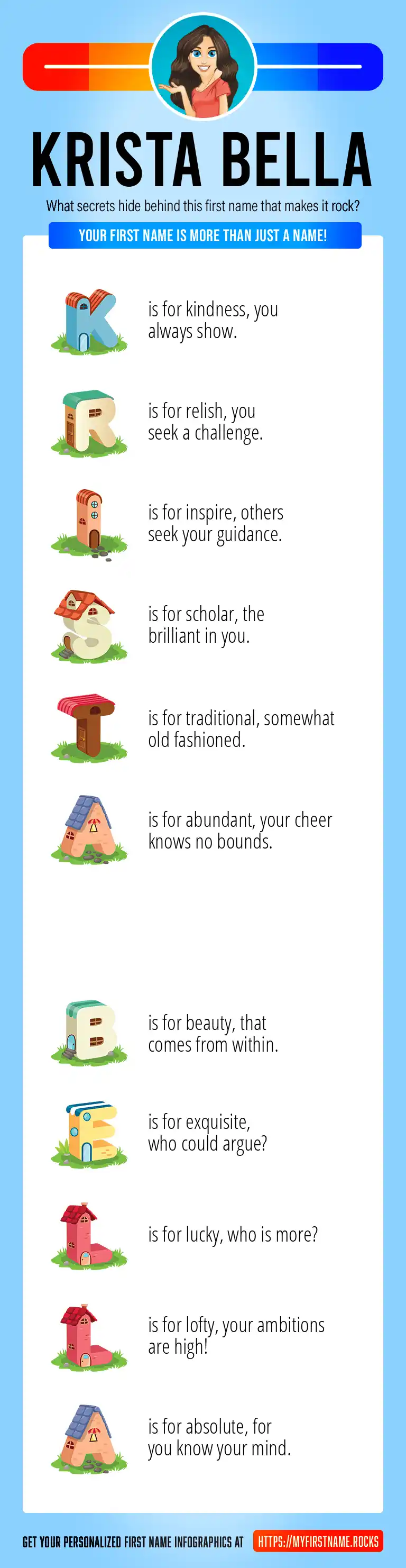 KRISTA BELLA

What secrets hide behind this first name that makes it rock?

YOUR FIRST NAME IS MORE THAN JUST A NAME!

K is for kindness, you always show.

R is for relish, you seek a challenge.

I is for inspire, others seek your guidance.

S is for scholar, the brilliant in you.

T is for traditional, somewhat old fashioned.

A is for abundant, your cheer knows no bounds.

B is for beauty, that comes from within.

E is for exquisite, who could argue?

L is for lucky, who is more?

L is for lofty, your ambitions are high!

A is for absolute, for you know your mind.

GET YOUR PERSONALIZED FIRST NAME INFOGRAPHICS AT HTTPS://MYFIRSTNAME.ROCKS