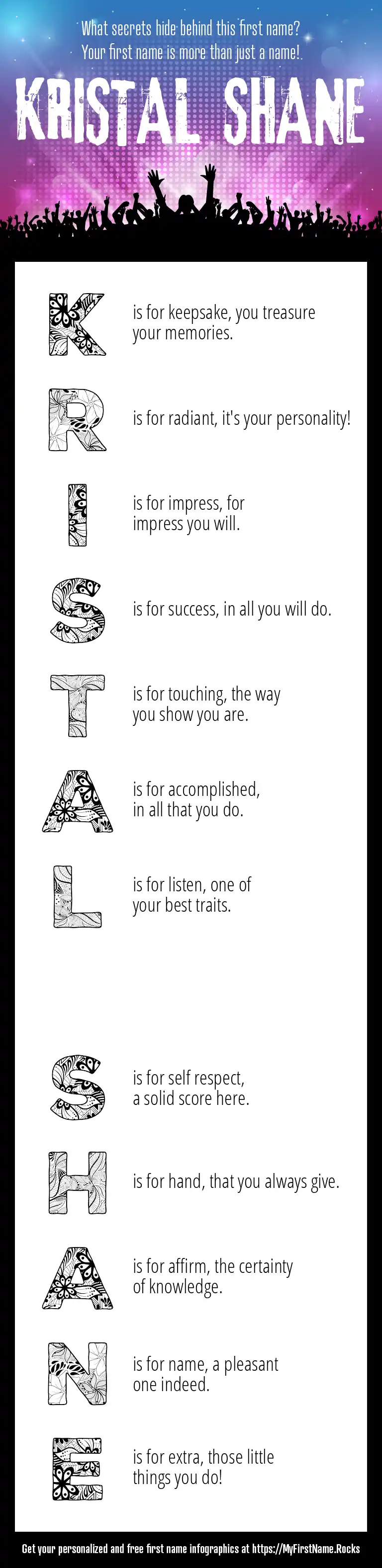 What secrets hide behind this first name?
Your first name is more than just a name!

KRISTAL SHANE

K is for keepsake, you treasure your memories.

R is for radiant, it's your personality!

I is for impress, for impress you will.

S is for success, in all you will do.

T is for touching, the way you show you are.

A is for accomplished, in all that you do.

L is for listen, one of your best traits.

S is for self respect, a solid score here.

H is for hand, that you always give.

A is for affirm, the certainty of knowledge.

N is for name, a pleasant one indeed.

E is for extra, those little things you do!

Get your personalized and free first name infographics at https://MyFirstName.Rocks