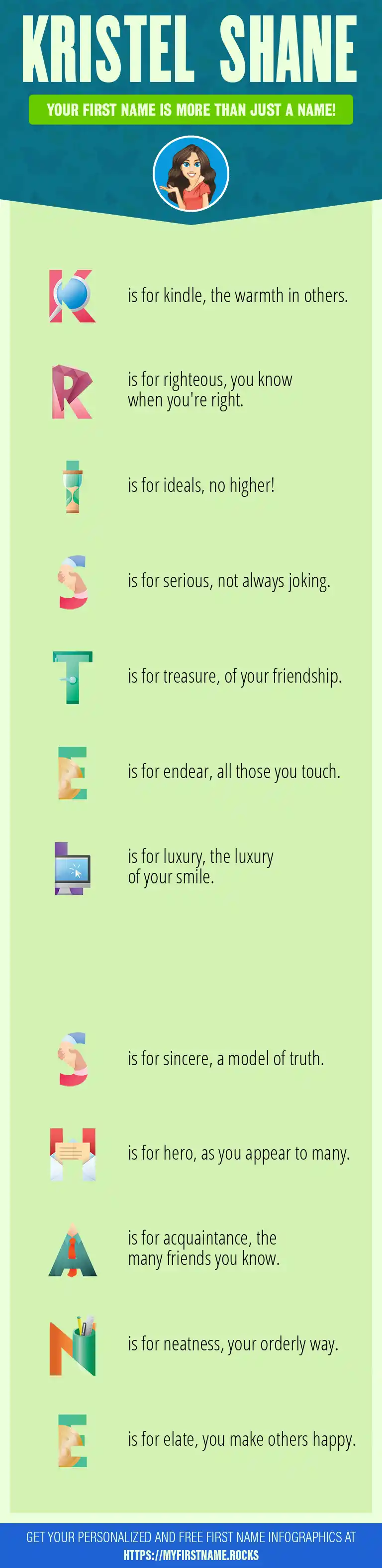 KRISTEL SHANE

YOUR FIRST NAME IS MORE THAN JUST A NAME!

K is for kindle, the warmth in others.

R is for righteous, you know when you're right.

I is for ideals, no higher!

S is for serious, not always joking.

T is for treasure, of your friendship.

E is for endear, all those you touch.

L is for luxury, the luxury of your smile.

S is for sincere, a model of truth.

H is for hero, as you appear to many.

A is for acquaintance, the many friends you know.

N is for neatness, your orderly way.

E is for elate, you make others happy.

GET YOUR PERSONALIZED AND FREE FIRST NAME INFOGRAPHICS AT HTTPS://MYFIRSTNAME.ROCKS