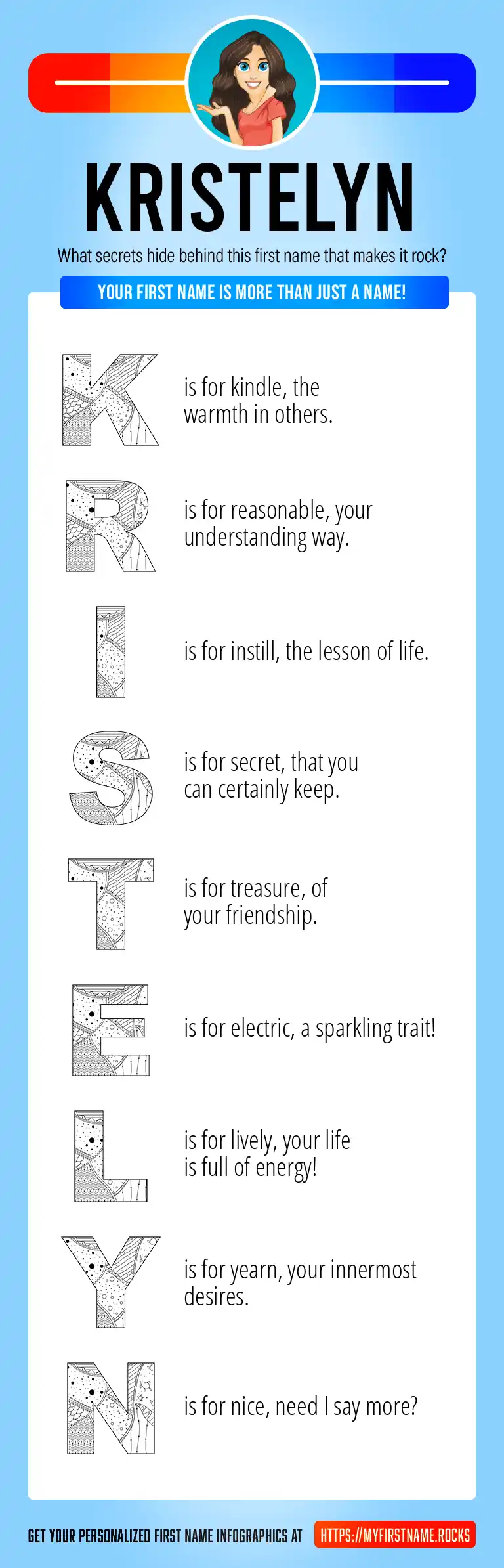 KRISTELYN

What secrets hide behind this first name that makes it rock?

YOUR FIRST NAME IS MORE THAN JUST A NAME!

K is for kindle, the warmth in others.

R is for reasonable, your understanding way.

I is for instill, the lesson of life.

S is for secret, that you can certainly keep.

T is for treasure, of your friendship.

E is for electric, a sparkling trait!

L is for lively, your life is full of energy!

Y is for yearn, your innermost desires.

N is for nice, need I say more?

GET YOUR PERSONALIZED FIRST NAME INFOGRAPHICS AT HTTPS://MYFIRSTNAME.ROCKS