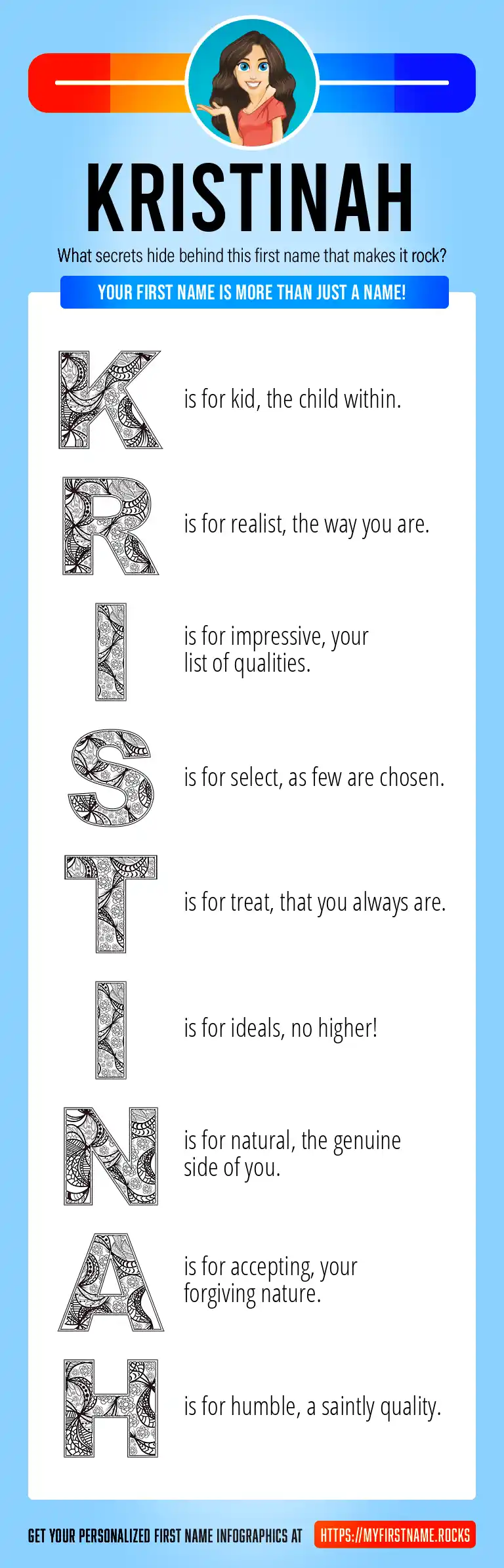 KRISTINAH

What secrets hide behind this first name that makes it rock?

YOUR FIRST NAME IS MORE THAN JUST A NAME!

K is for kid, the child within.

R is for realist, the way you are.

I is for impressive, your list of qualities.

S is for select, as few are chosen.

T is for treat, that you always are.

I is for ideals, no higher!

N is for natural, the genuine side of you.

A is for accepting, your forgiving nature.

H is for humble, a saintly quality.

GET YOUR PERSONALIZED FIRST NAME INFOGRAPHICS AT HTTPS://MYFIRSTNAME.ROCKS