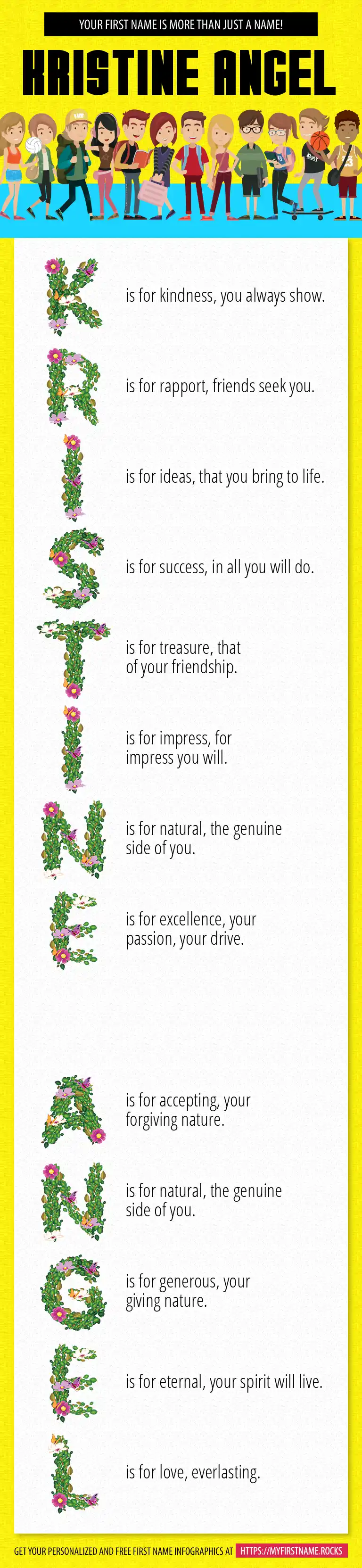 YOUR FIRST NAME IS MORE THAN JUST A NAME!

KRISTINE ANGEL

K is for kindness, you always show.

R is for rapport, friends seek you.

I is for ideas, that you bring to life.

S is for success, in all you will do.

T is for treasure, that of your friendship.

I is for impress, for impress you will.

N is for natural, the genuine side of you.

E is for excellence, your passion, your drive.

A is for accepting, your forgiving nature.

N is for natural, the genuine side of you.

G is for generous, your giving nature.

E is for eternal, your spirit will live.

L is for love, everlasting.

GET YOUR PERSONALIZED AND FREE FIRST NAME INFOGRAPHICS AT HTTPS://MYFIRSTNAME.ROCKS