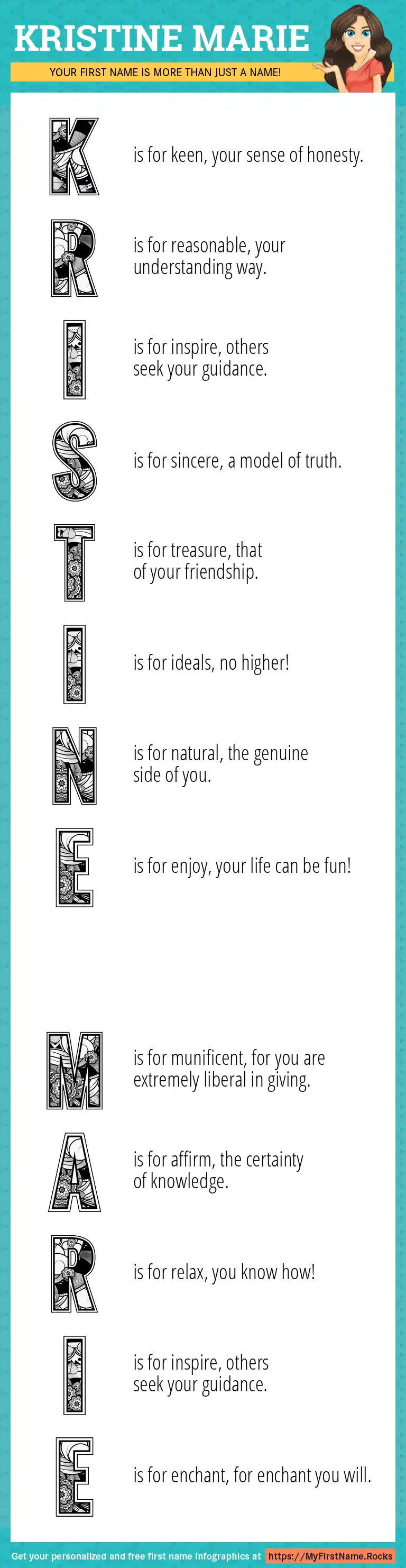 KRISTINE MARIE

YOUR FIRST NAME IS MORE THAN JUST A NAME!

K is for keen, your sense of honesty.

R is for reasonable, your understanding way.

I is for inspire, others seek your guidance.

S is for sincere, a model of truth.

T is for treasure, that of your friendship.

I is for ideals, no higher!

N is for natural, the genuine side of you.

E is for enjoy, your life can be fun!

M is for munificent, for you are extremely liberal in giving.

A is for affirm, the certainty of knowledge.

R is for relax, you know how!

I is for inspire, others seek your guidance.

E is for enchant, for enchant you will.

Get your personalized and free first name infographics at https://MyFirstName.Rocks