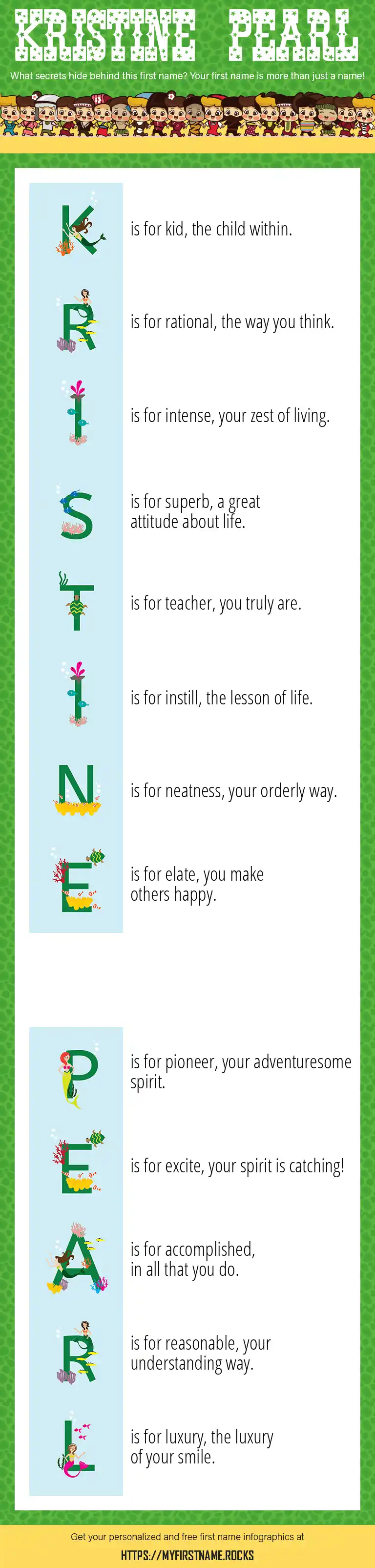 KRISTINE PEARL

What secrets hide behind this first name? Your first name is more than just a name!

K is for kid, the child within.

R is for rational, the way you think.

I is for intense, your zest of living.

S is for superb, a great attitude about life.

T is for teacher, you truly are.

I is for instill, the lesson of life.

N is for neatness, your orderly way.

E is for elate, you make others happy.

P is for pioneer, your adventuresome spirit.

E is for excite, your spirit is catching!

A is for accomplished, in all that you do.

R is for reasonable, your understanding way.

L is for luxury, the luxury of your smile.

Get your personalized and free first name infographics at

HTTPS://MYFIRSTNAME.ROCKS