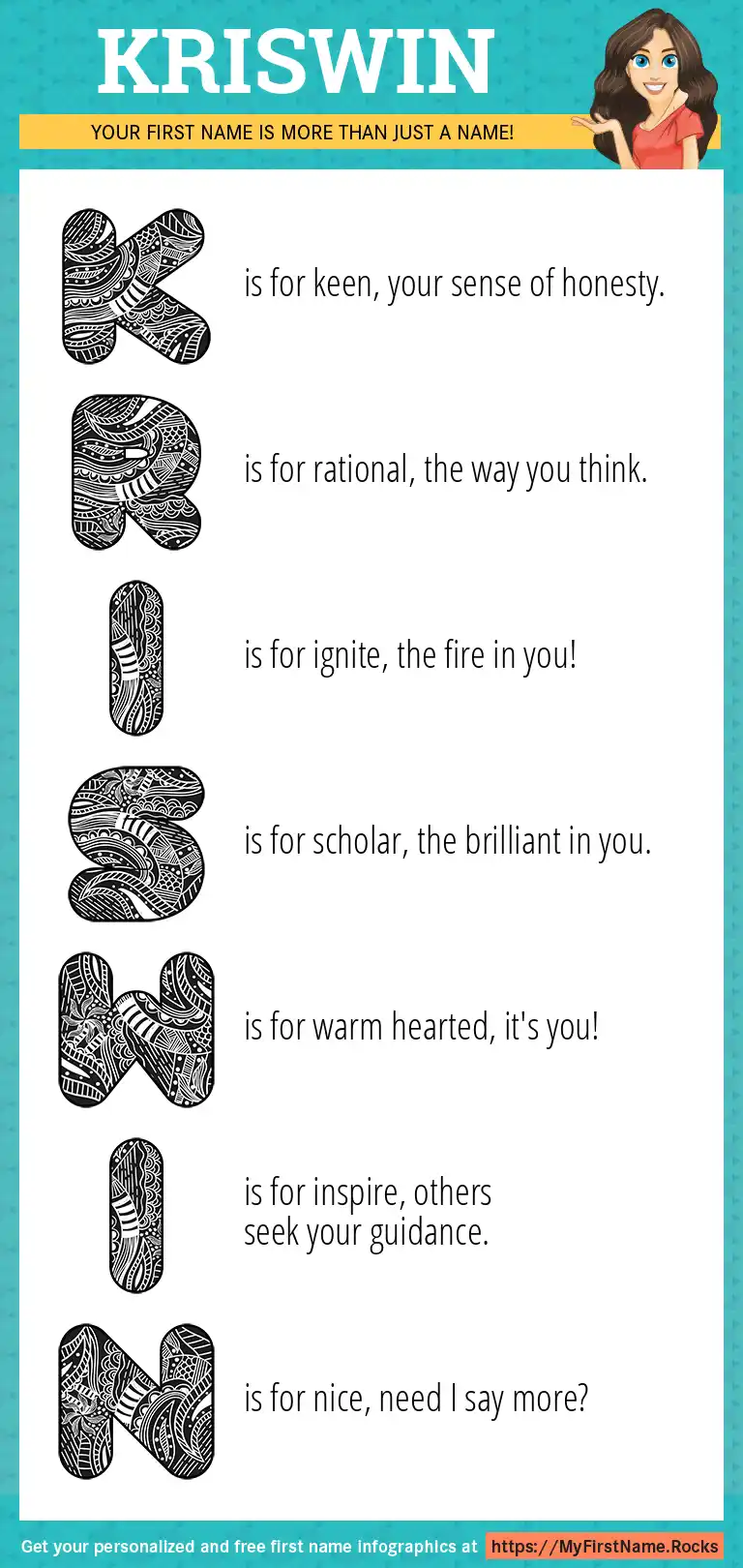 KRISWIN

YOUR FIRST NAME IS MORE THAN JUST A NAME!

K is for keen, your sense of honesty.

R is for rational, the way you think.

I is for ignite, the fire in you!

S is for scholar, the brilliant in you.

W is for warm hearted, it's you!

I is for inspire, others seek your guidance.

N is for nice, need I say more?

Get your personalized and free first name infographics at https://MyFirstName.Rocks