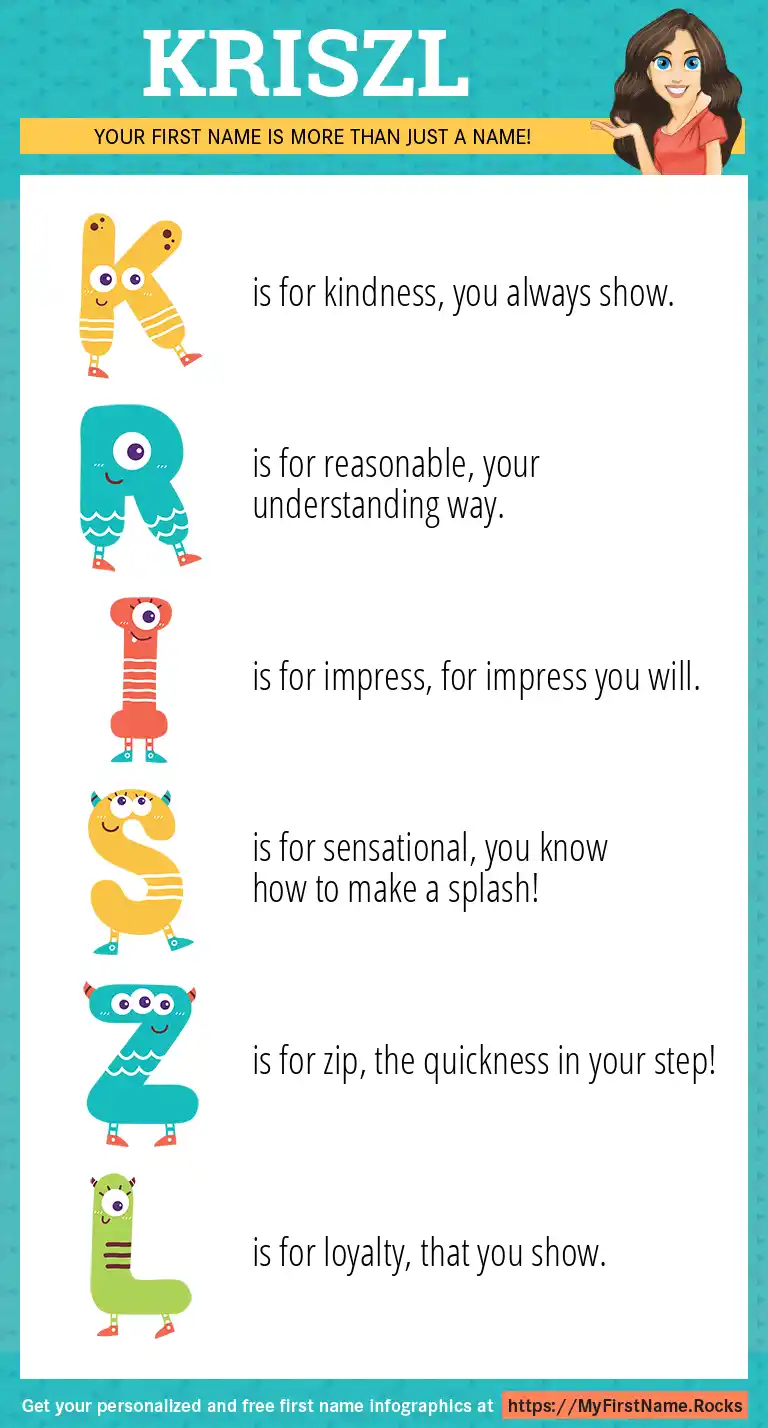 KRISZL

YOUR FIRST NAME IS MORE THAN JUST A NAME!

K is for kindness, you always show.

R is for reasonable, your understanding way.

I is for impress, for impress you will.

S is for sensational, you know how to make a splash!

Z is for zip, the quickness in your step!

L is for loyalty, that you show.

Get your personalized and free first name infographics at https://MyFirstName.Rocks