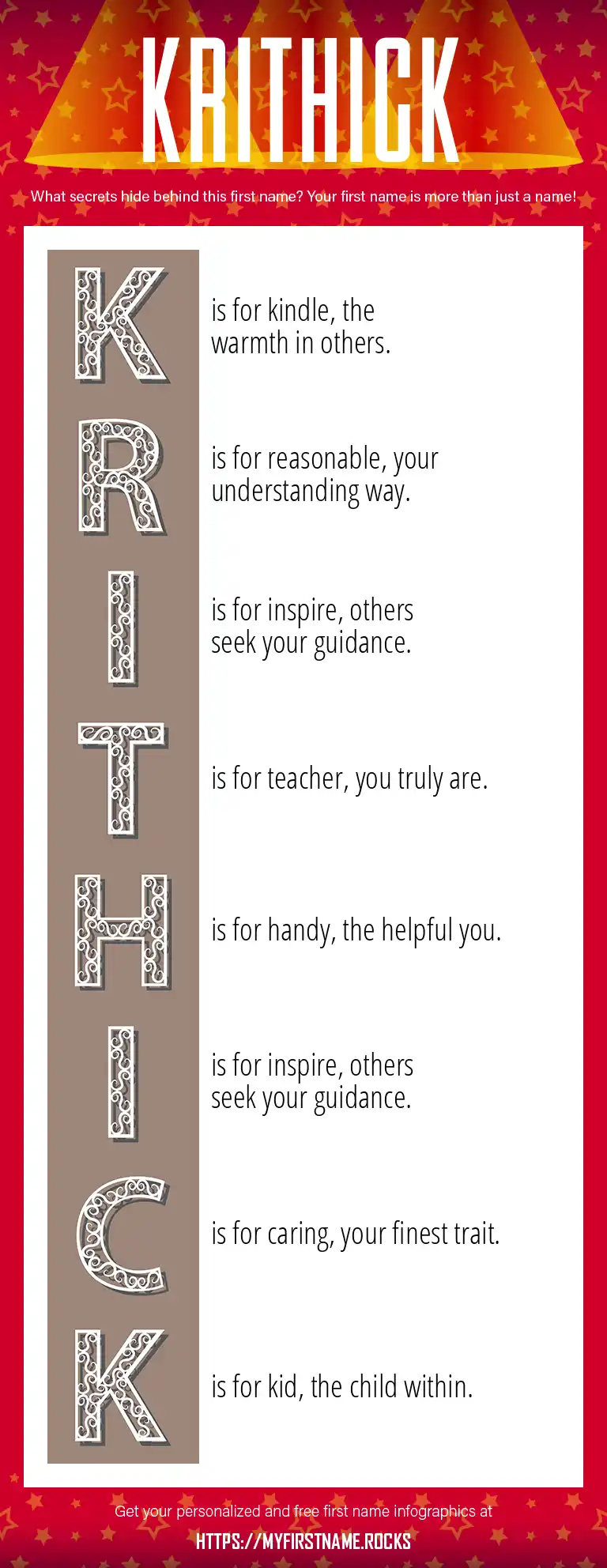 KRITHICK

What secrets hide behind this first name? Your first name is more than just a name!

K is for kindle, the warmth in others.

R is for reasonable, your understanding way.

I is for inspire, others seek your guidance.

T is for teacher, you truly are.

H is for handy, the helpful you.

I is for inspire, others seek your guidance.

C is for caring, your finest trait.

K is for kid, the child within.

Get your personalized and free first name infographics at

HTTPS://MYFIRSTNAME.ROCKS