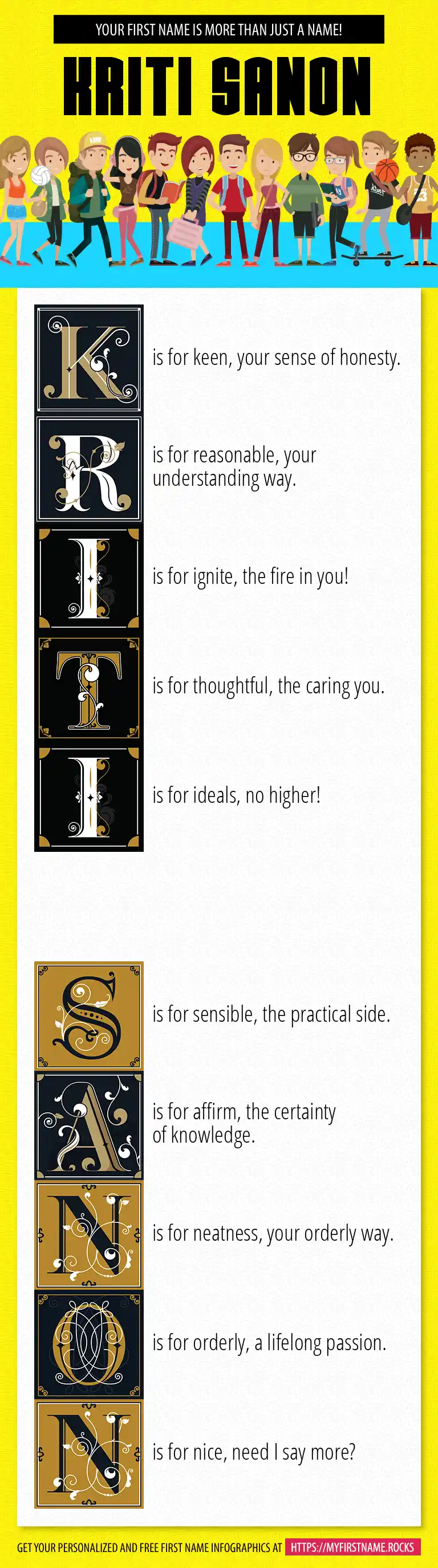 YOUR FIRST NAME IS MORE THAN JUST A NAME!

KRITI SANON

K is for keen, your sense of honesty.

R is for reasonable, your understanding way.

I is for ignite, the fire in you!

T is for thoughtful, the caring you.

I is for ideals, no higher!

S is for sensible, the practical side.

A is for affirm, the certainty of knowledge.

N is for neatness, your orderly way.

O is for orderly, a lifelong passion.

N is for nice, need I say more?

GET YOUR PERSONALIZED AND FREE FIRST NAME INFOGRAPHICS AT HTTPS://MYFIRSTNAME.ROCKS