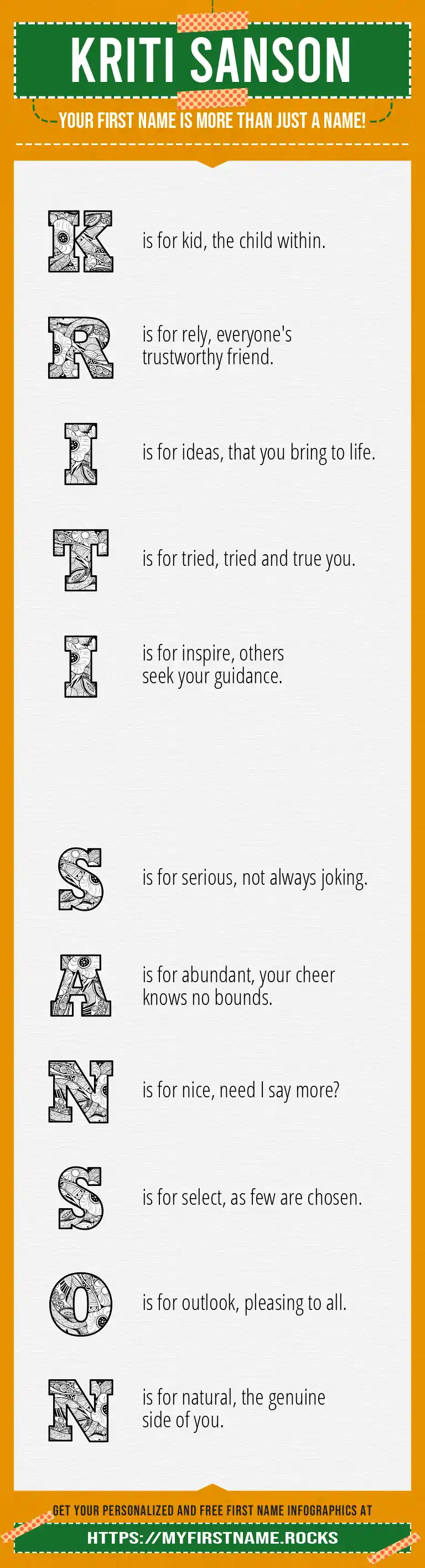 KRITI SANSON

YOUR FIRST NAME IS MORE THAN JUST A NAME!

K is for kid, the child within.

R is for rely, everyone's trustworthy friend.

I is for ideas, that you bring to life.

T is for tried, tried and true you.

I is for inspire, others seek your guidance.

S is for serious, not always joking.

A is for abundant, your cheer knows no bounds.

N is for nice, need I say more?

S is for select, as few are chosen.

O is for outlook, pleasing to all.

N is for natural, the genuine side of you.

GET YOUR PERSONALIZED AND FREE FIRST NAME INFOGRAPHICS AT

HTTPS://MYFIRSTNAME.ROCKS