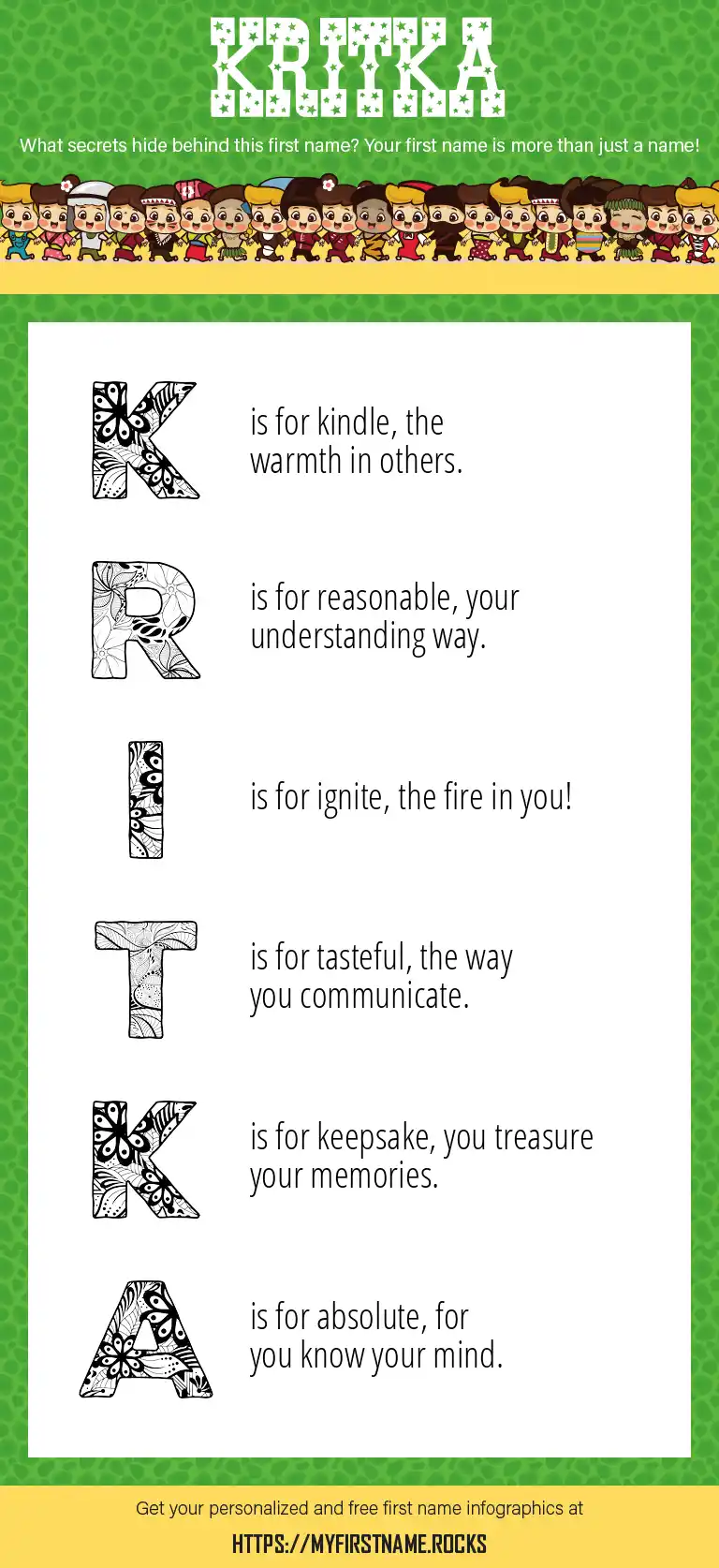 KRITKA

What secrets hide behind this first name? Your first name is more than just a name!

K is for kindle, the warmth in others.

R is for reasonable, your understanding way.

I is for ignite, the fire in you!

T is for tasteful, the way you communicate.

K is for keepsake, you treasure your memories.

A is for absolute, for you know your mind.

Get your personalized and free first name infographics at

HTTPS://MYFIRSTNAME.ROCKS