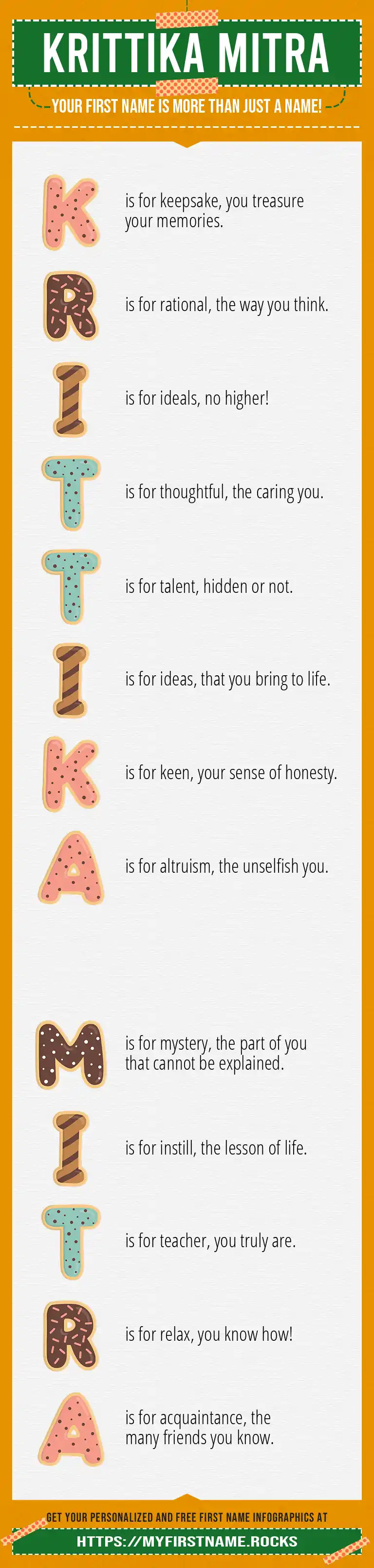 KRITTIKA MITRA

YOUR FIRST NAME IS MORE THAN JUST A NAME!

K is for keepsake, you treasure your memories.

R is for rational, the way you think.

I is for ideals, no higher!

T is for thoughtful, the caring you.

T is for talent, hidden or not.

I is for ideas, that you bring to life.

K is for keen, your sense of honesty.

A is for altruism, the unselfish you.

M is for mystery, the part of you that cannot be explained.

I is for instill, the lesson of life.

T is for teacher, you truly are.

R is for relax, you know how!

A is for acquaintance, the many friends you know.

GET YOUR PERSONALIZED AND FREE FIRST NAME INFOGRAPHICS AT

HTTPS://MYFIRSTNAME.ROCKS