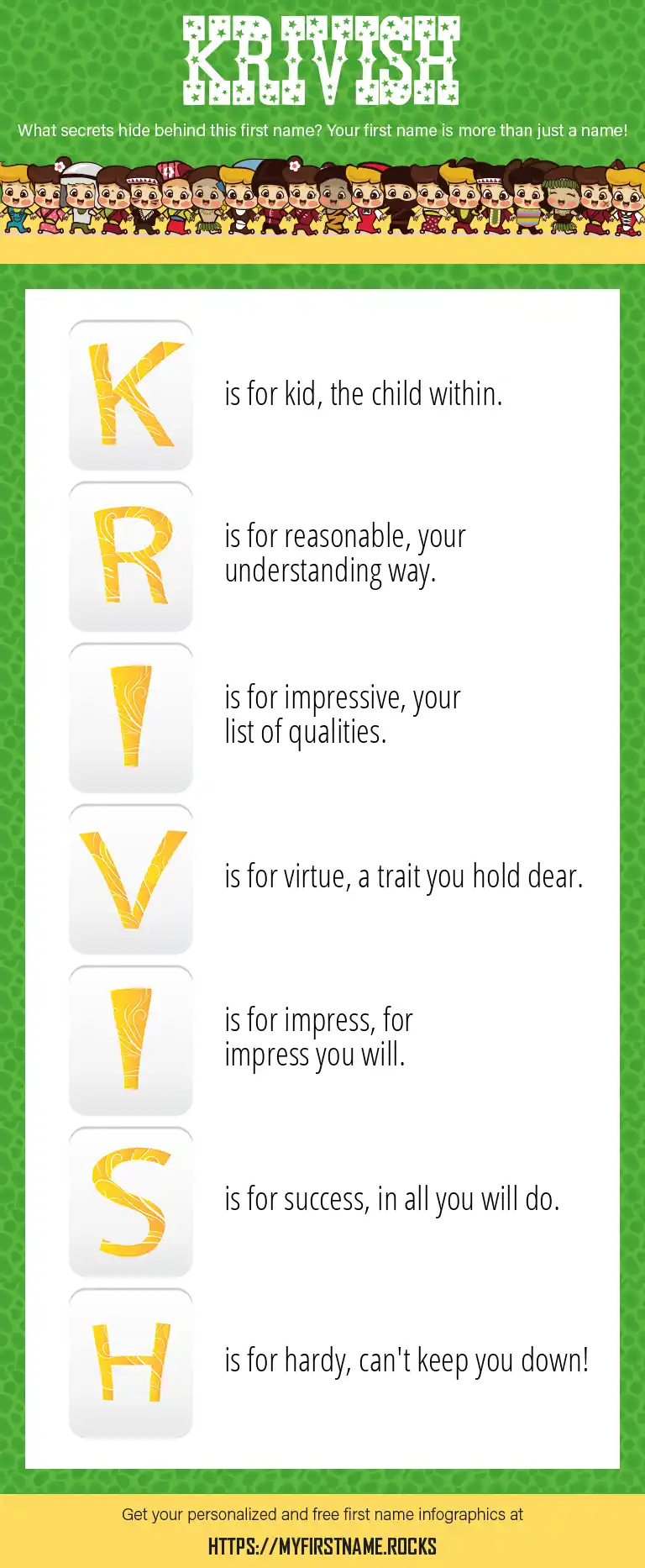 KRIVISH

What secrets hide behind this first name? Your first name is more than just a name!

K is for kid, the child within.

R is for reasonable, your understanding way.

I is for impressive, your list of qualities.

V is for virtue, a trait you hold dear.

I is for impress, for impress you will.

S is for success, in all you will do.

H is for hardy, can't keep you down!

Get your personalized and free first name infographics at

HTTPS://MYFIRSTNAME.ROCKS